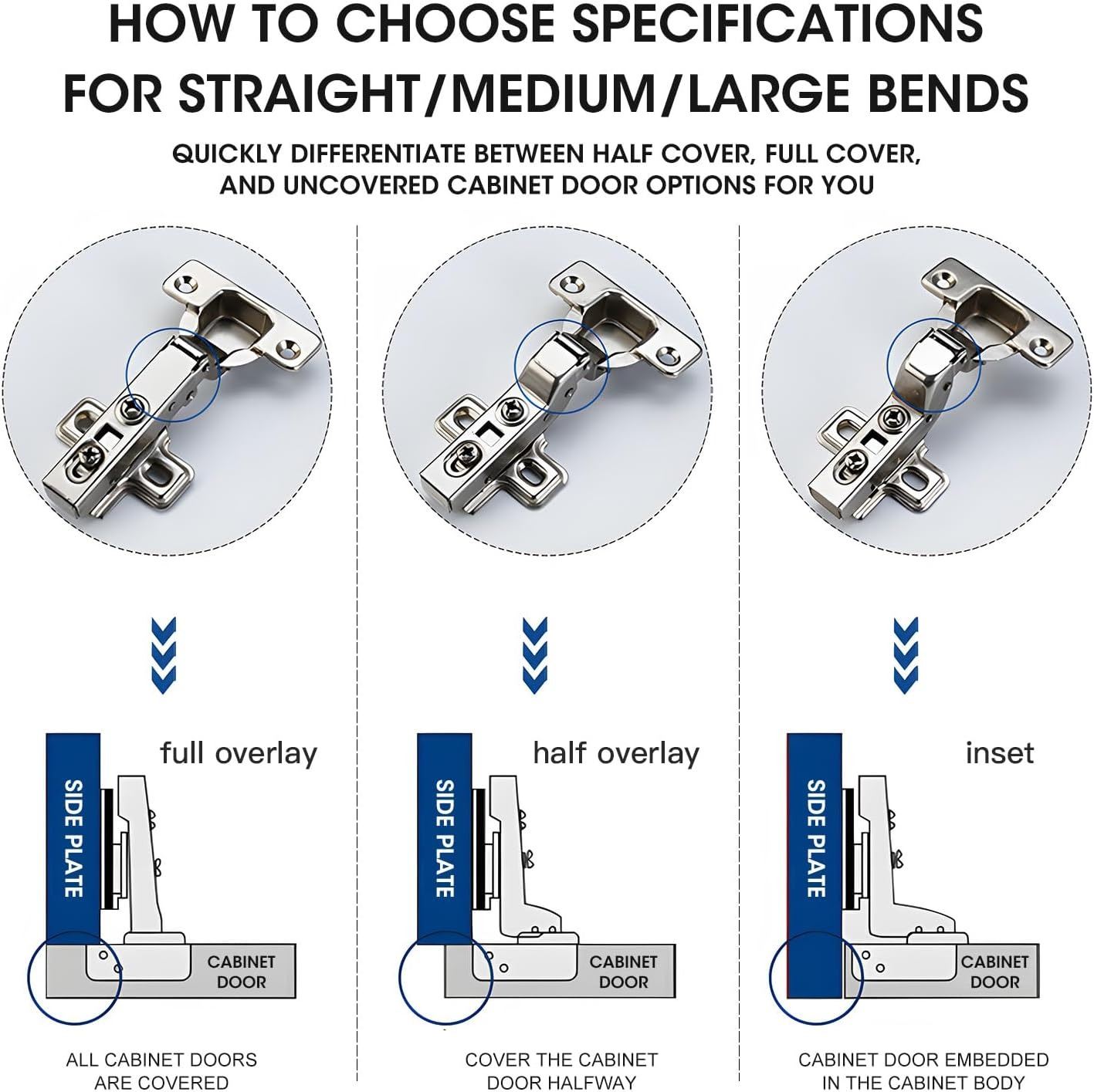 HOW TO CHOOSE SPECIFICATIONS FOR STRAIGHT/MEDIUM/LARGE BENDS

QUICKLY DIFFERENTIATE BETWEEN HALF COVER, FULL COVER, AND UNCOVERED CABINET DOOR OPTIONS FOR YOU

full overlay

SIDE PLATE

CABINET DOOR

ALL CABINET DOORS ARE COVERED

half overlay

SIDE PLATE

CABINET DOOR

COVER THE CABINET DOOR HALFWAY

inset

SIDE PLATE

CABINET DOOR

CABINET DOOR EMBEDDED IN THE CABINET BODY