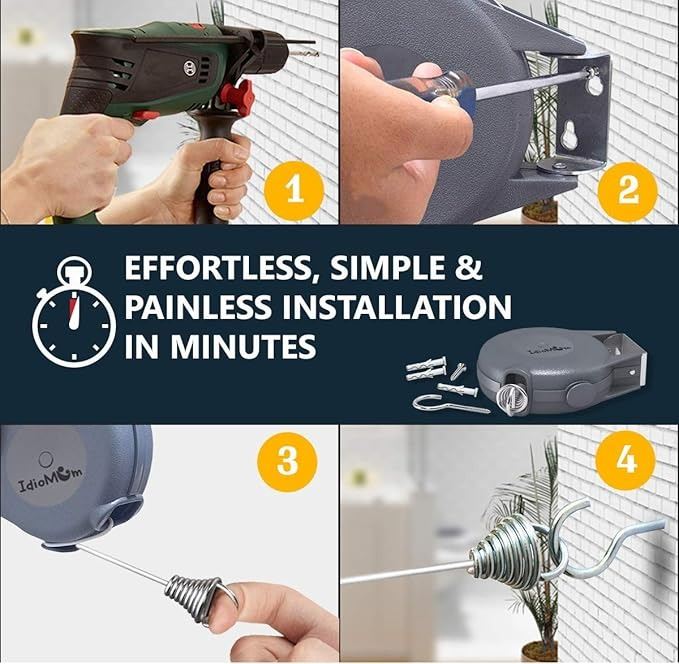 1

2

EFFORTLESS, SIMPLE & PAINLESS INSTALLATION IN MINUTES

IdioMom

3

IdioMom

4