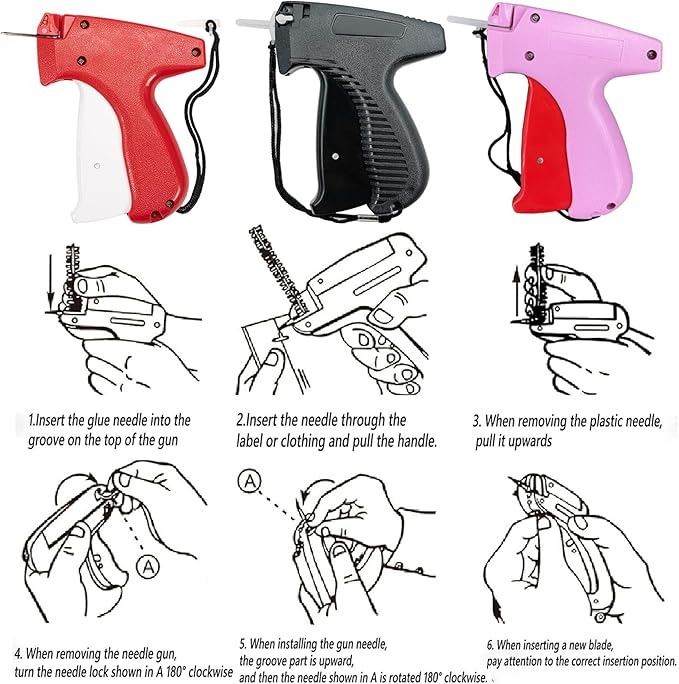 1.Insert the glue needle into the groove on the top of the gun

2.Insert the needle through the label or clothing and pull the handle.

3. When removing the plastic needle, pull it upwards

A

A

4. When removing the needle gun, turn the needle lock shown in A 180° clockwise

5. When installing the gun needle, the groove part is upward, and then the needle shown in A is rotated 180° clockwise.

6. When inserting a new blade, pay attention to the correct insertion position.