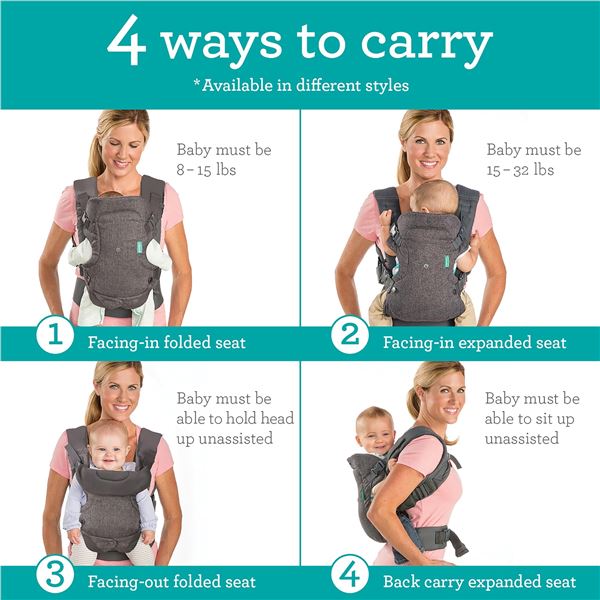 4 ways to carry

*Available in different styles

Baby must be 8 – 15 lbs

1 Facing-in folded seat

Baby must be 15 – 32 lbs

2 Facing-in expanded seat

Baby must be able to hold head up unassisted

3 Facing-out folded seat

Baby must be able to sit up unassisted

4 Back carry expanded seat