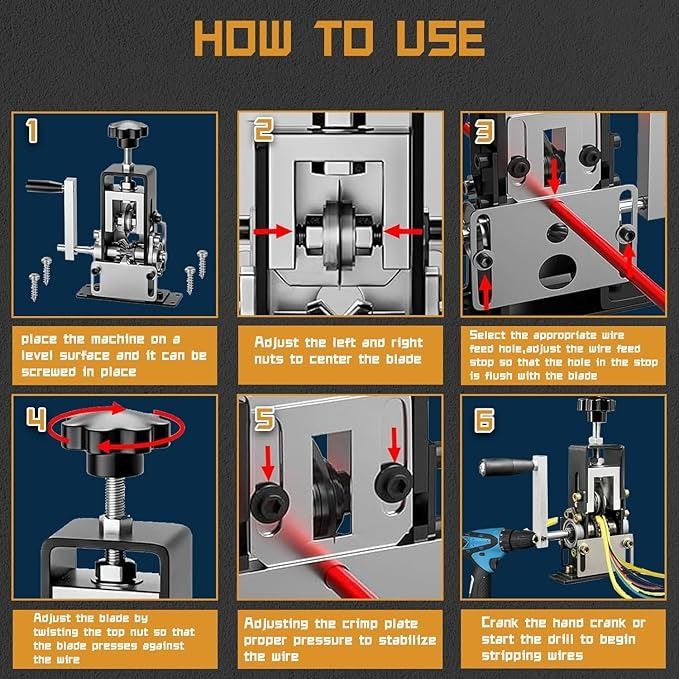 HOW TO USE

1

place the machine on a level surface and it can be screwed in place

2

Adjust the left and right nuts to center the blade

3

Select the appropriate wire feed hole,adjust the wire feed stop so that the hole in the stop is flush with the blade

4

Adjust the blade by twisting the top nut so that the blade presses against the wire

5

Adjusting the crimp plate proper pressure to stabilize the wire

6

Crank the hand crank or start the drill to begin stripping wires