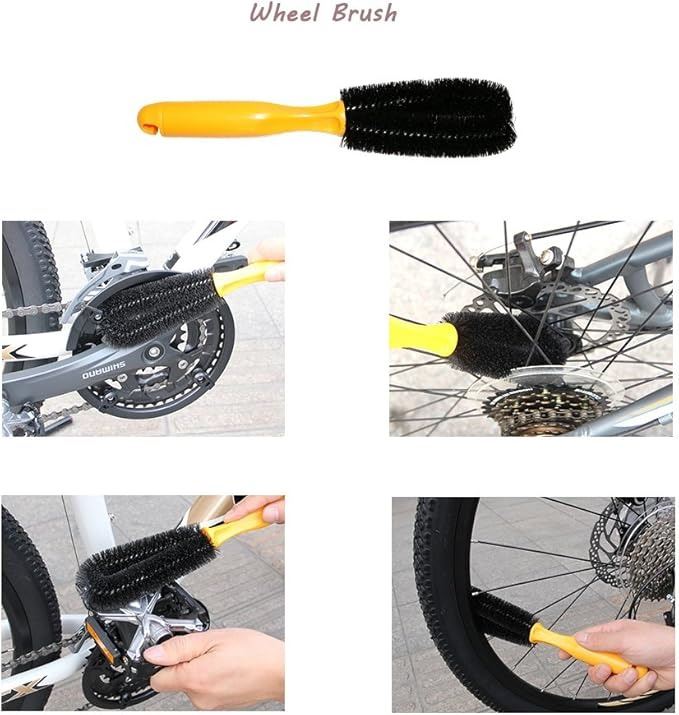 Wheel Brush

SHIMANO