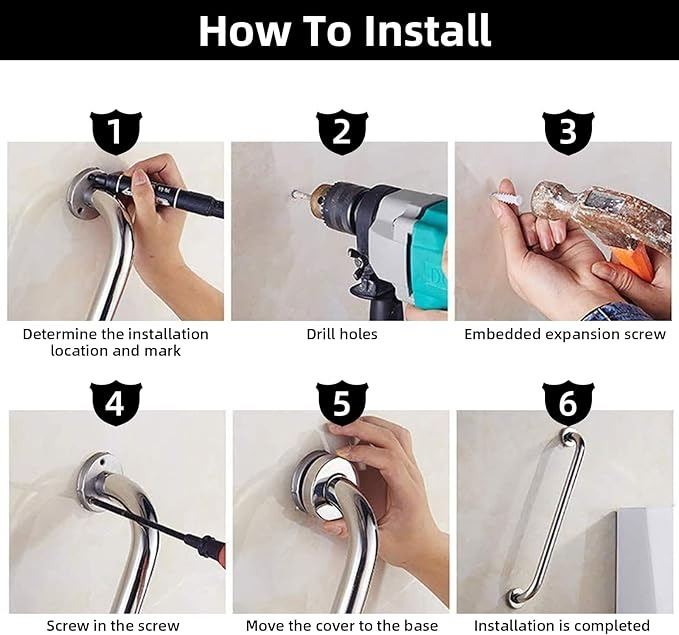 How To Install

1

Determine the installation location and mark

2

Drill holes

3

Embedded expansion screw

4

Screw in the screw

5

Move the cover to the base

6

Installation is completed