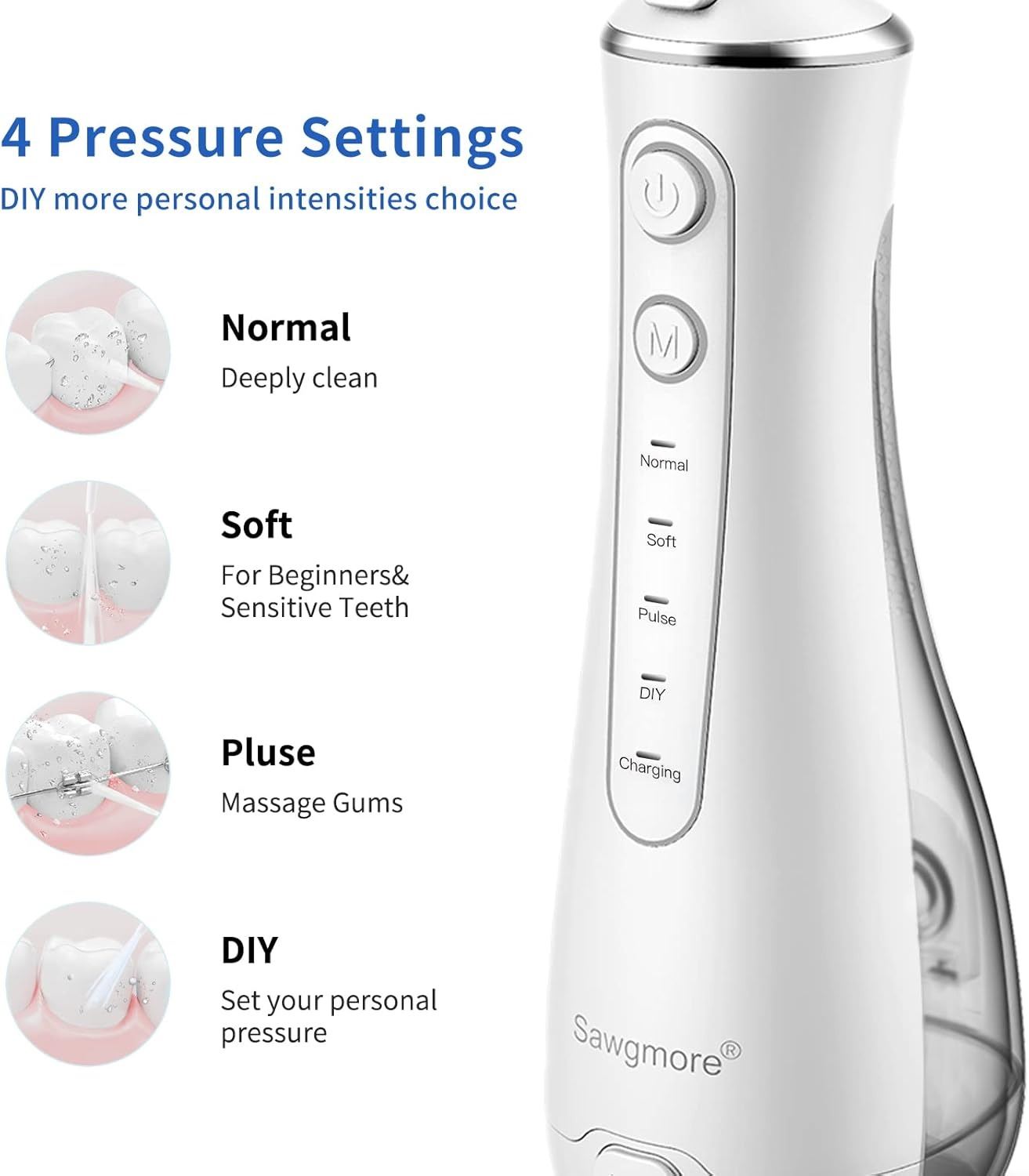 4 Pressure Settings

DIY more personal intensities choice

Normal

Deeply clean

Soft

For Beginners& Sensitive Teeth

Pluse

Massage Gums

DIY

Set your personal pressure

M

Normal

Soft

Pulse

DIY

Charging

Sawgmore®