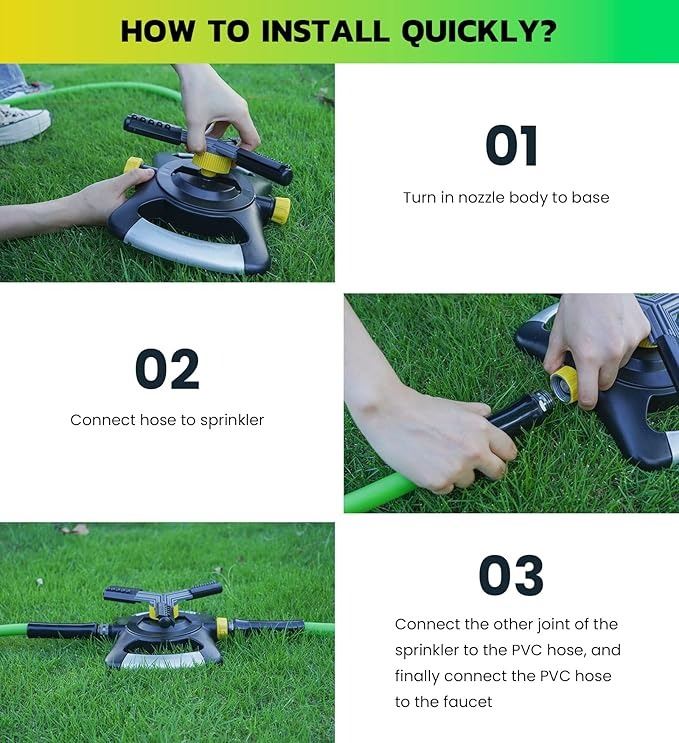 HOW TO INSTALL QUICKLY?

01

Turn in nozzle body to base

02

Connect hose to sprinkler

03

Connect the other joint of the sprinkler to the PVC hose, and finally connect the PVC hose to the faucet