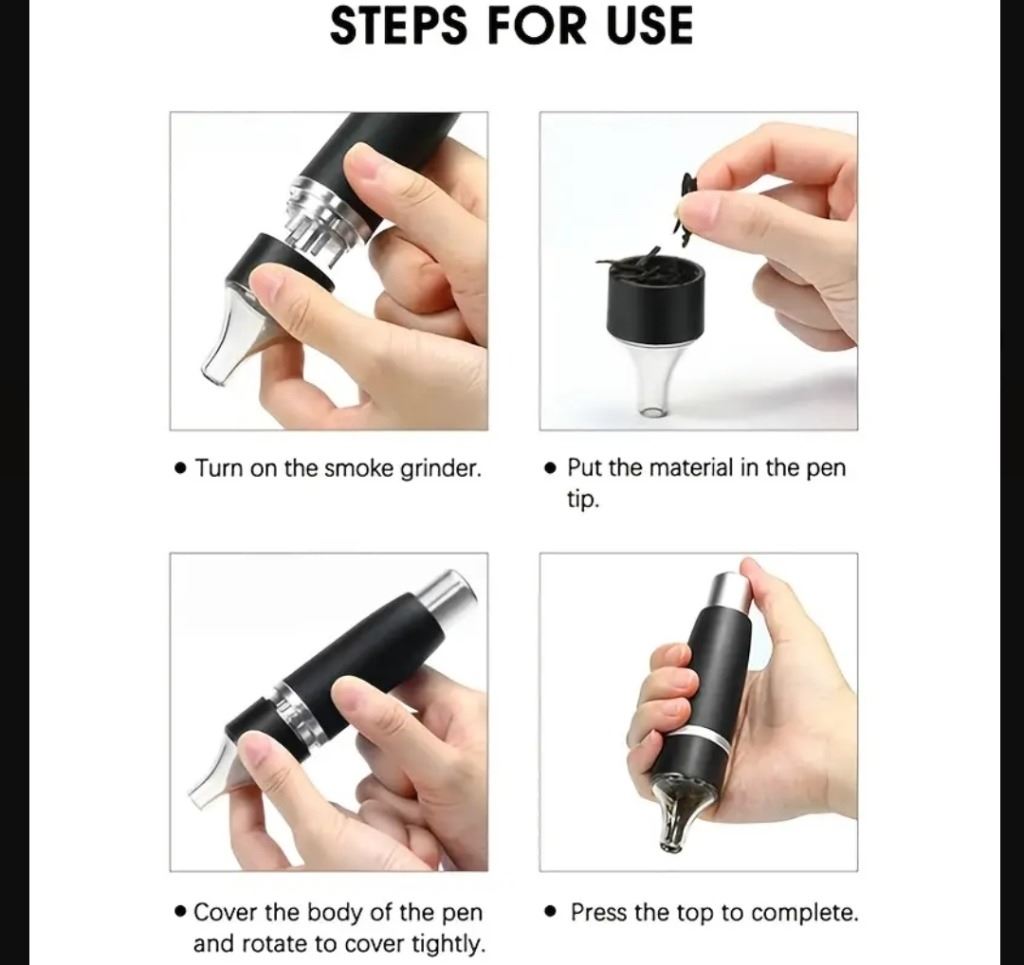 STEPS FOR USE

• Turn on the smoke grinder.

• Put the material in the pen tip.

• Cover the body of the pen and rotate to cover tightly.

• Press the top to complete.