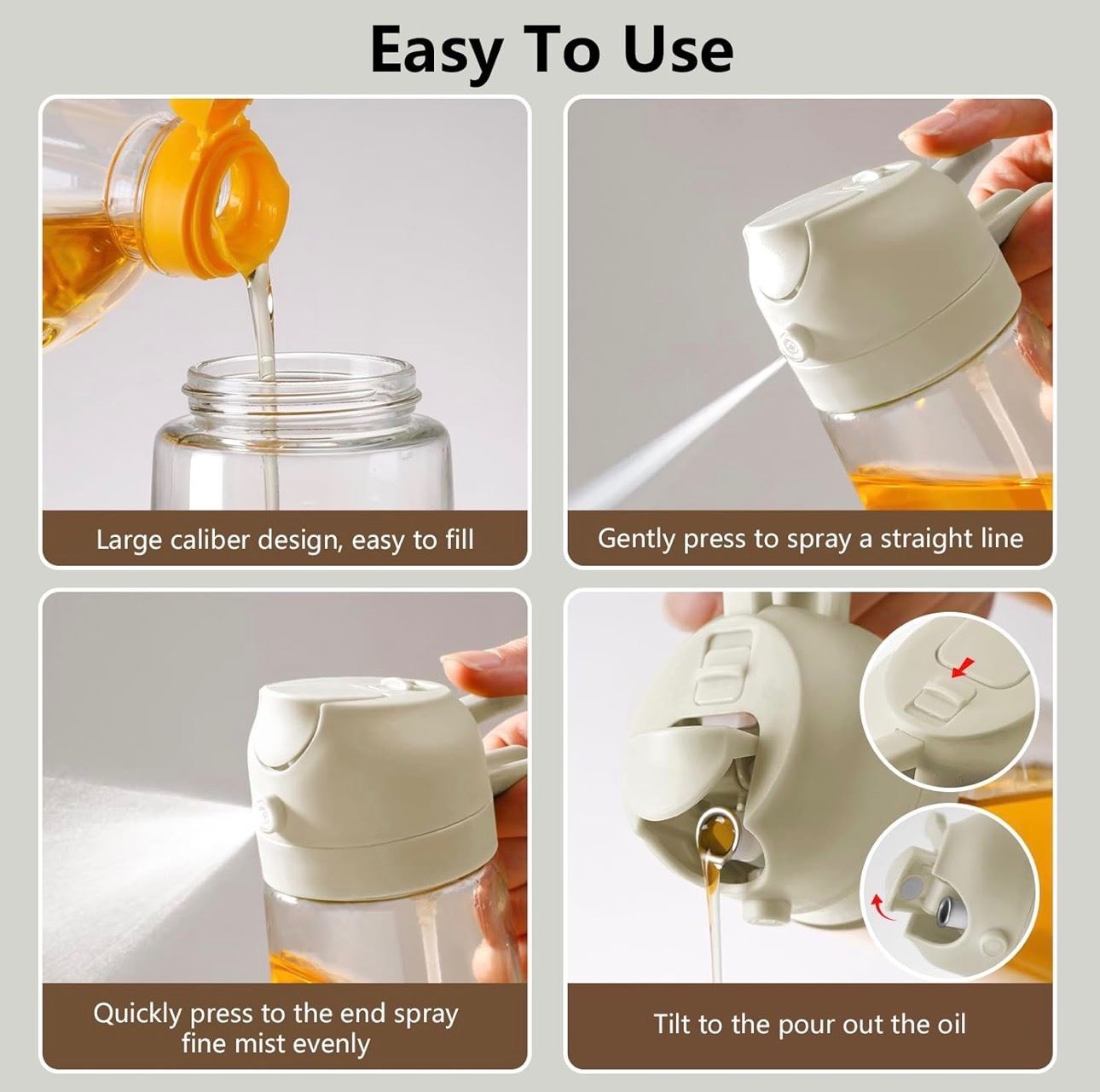 Easy To Use

Large caliber design, easy to fill

Gently press to spray a straight line

Quickly press to the end spray fine mist evenly

Tilt to the pour out the oil