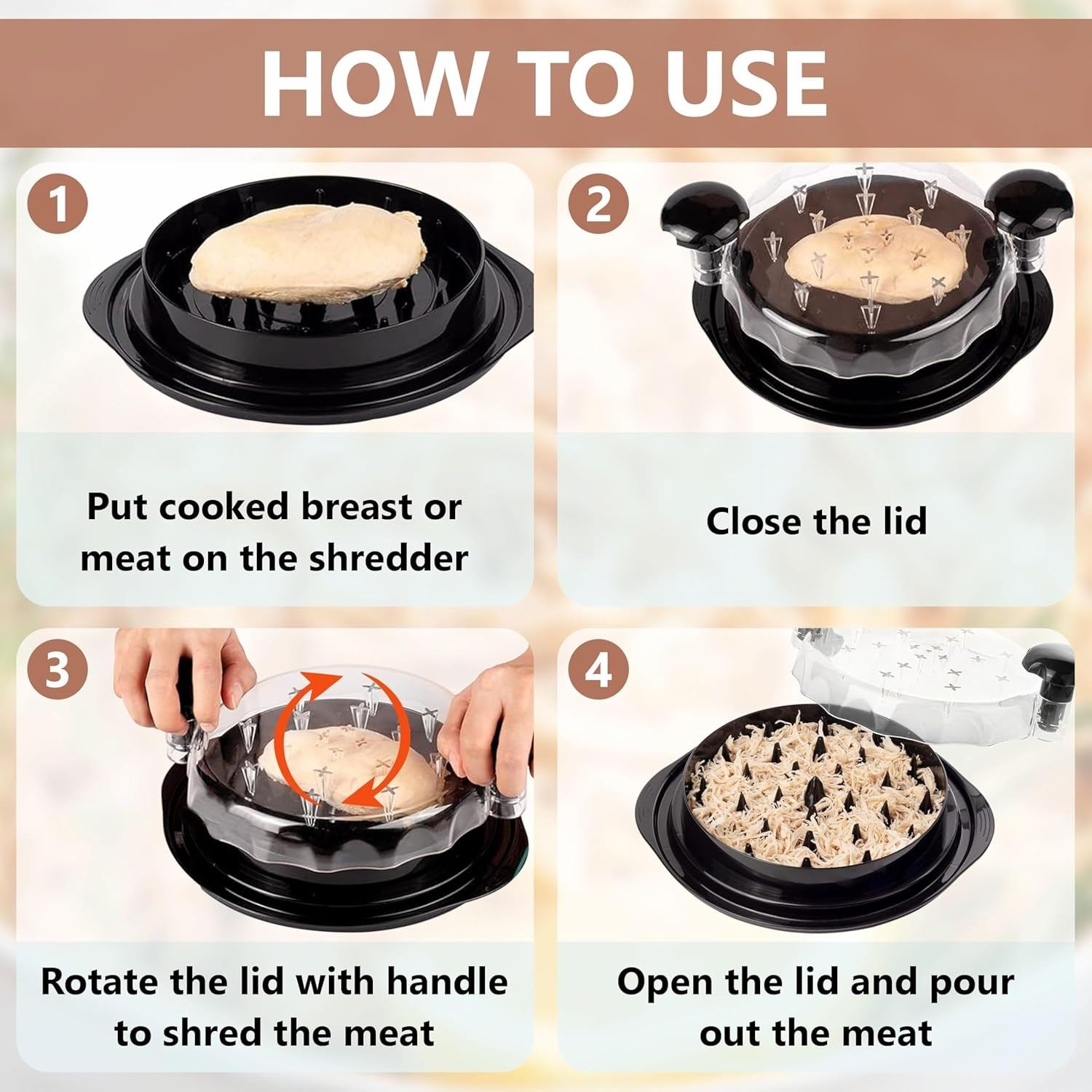 HOW TO USE

1

Put cooked breast or meat on the shredder

2

Close the lid

3

Rotate the lid with handle to shred the meat

4

Open the lid and pour out the meat