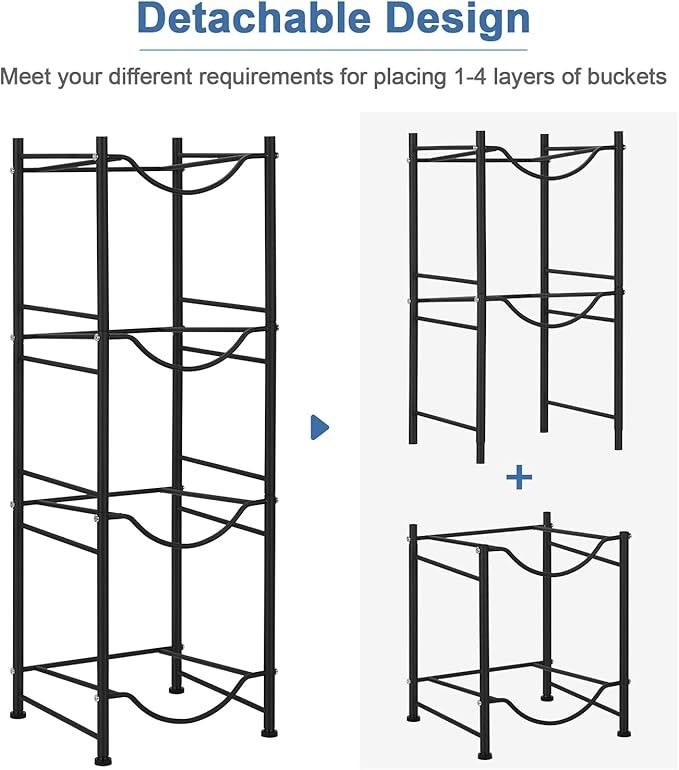 Detachable Design

Meet your different requirements for placing 1-4 layers of buckets

+