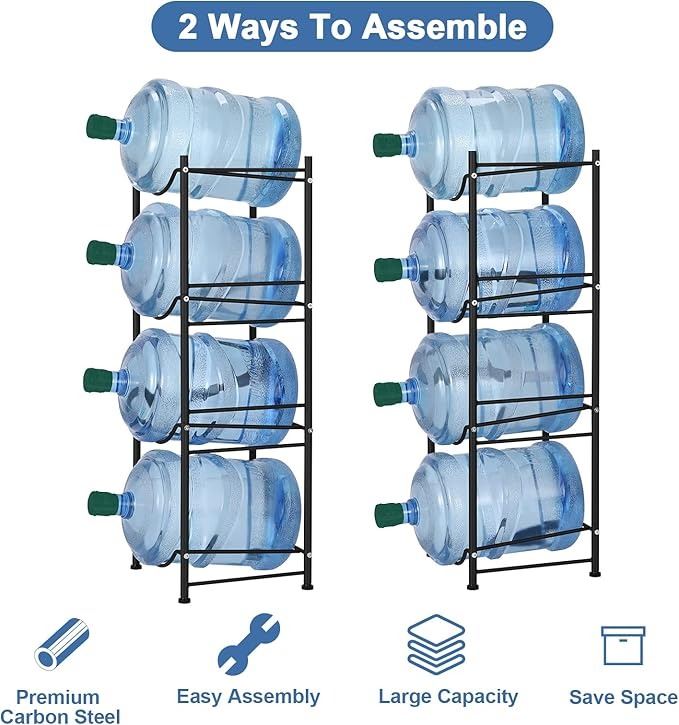 2 Ways To Assemble

Premium Carbon Steel

Easy Assembly

Large Capacity

Save Space