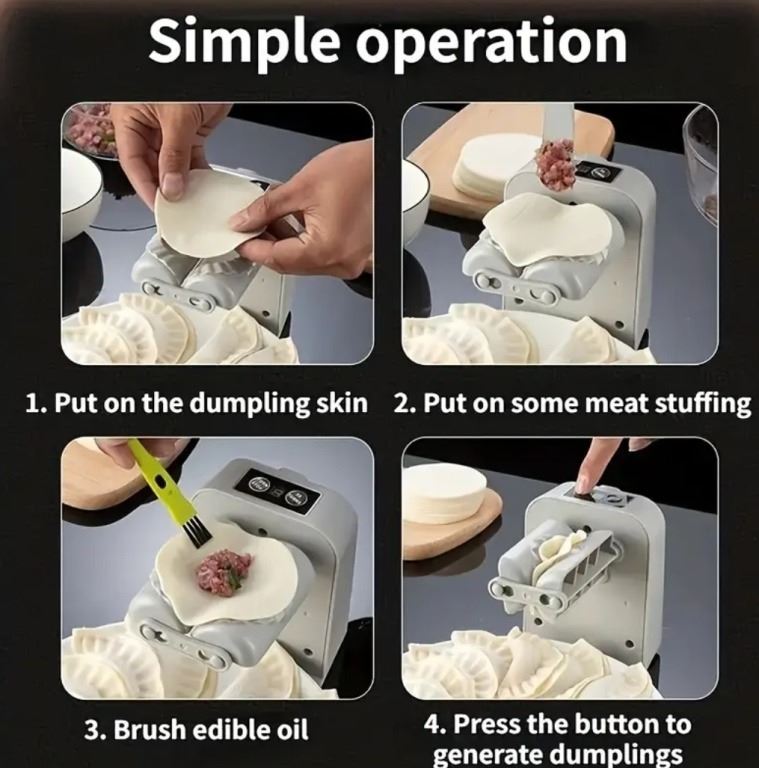 Simple operation

1. Put on the dumpling skin

2. Put on some meat stuffing

3. Brush edible oil

4. Press the button to generate dumplings