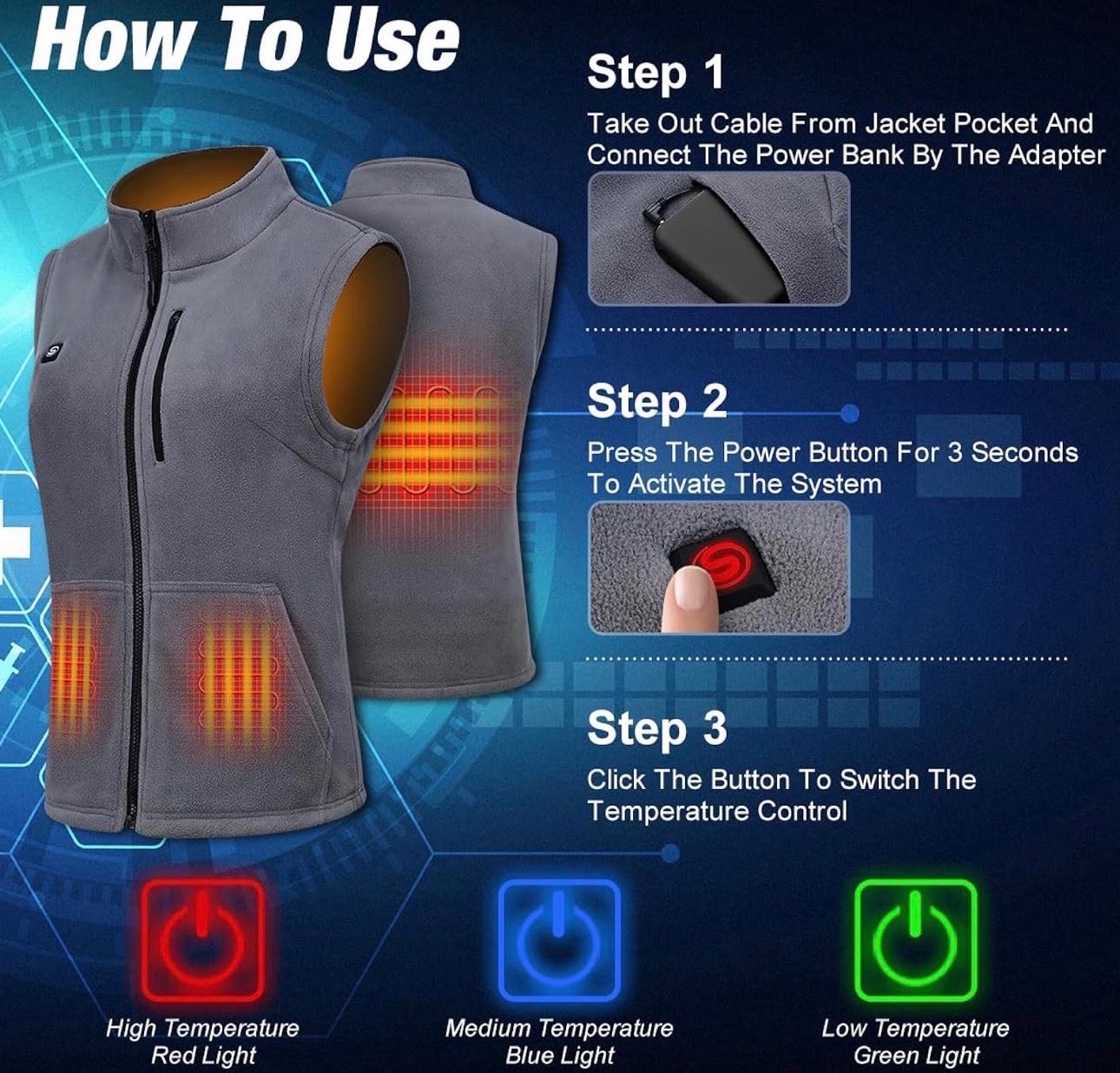 How To Use

Step 1

Take Out Cable From Jacket Pocket And Connect The Power Bank By The Adapter

Step 2

Press The Power Button For 3 Seconds To Activate The System

Step 3

Click The Button To Switch The Temperature Control

High Temperature
Red Light

Medium Temperature
Blue Light

Low Temperature
Green Light