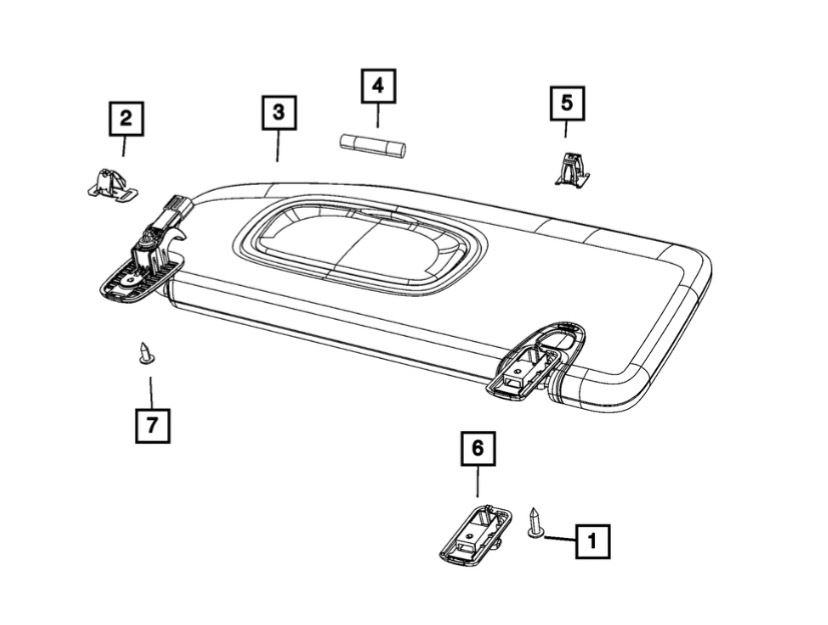 2
3
4
5
7
6
1