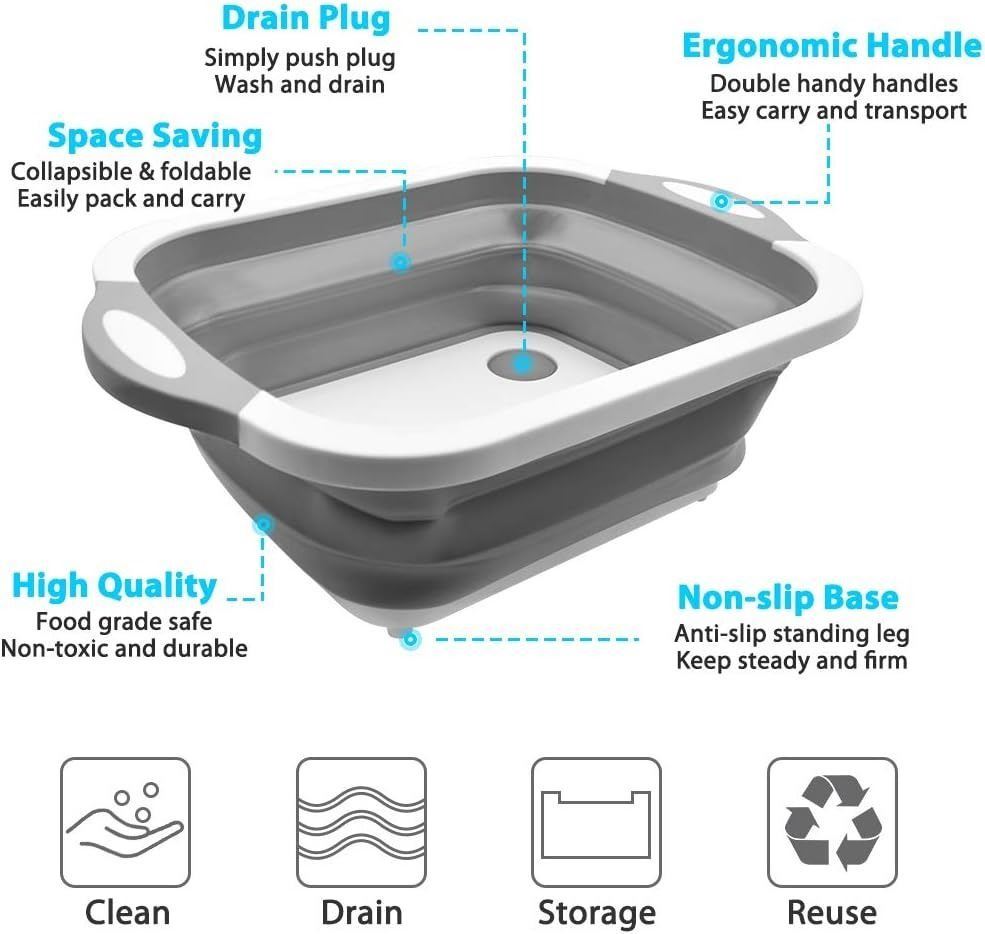 Drain Plug
Simply push plug
Wash and drain

Ergonomic Handle
Double handy handles
Easy carry and transport

Space Saving
Collapsible & foldable
Easily pack and carry

High Quality
Food grade safe
Non-toxic and durable

Non-slip Base
Anti-slip standing leg
Keep steady and firm

Clean

Drain

Storage

Reuse