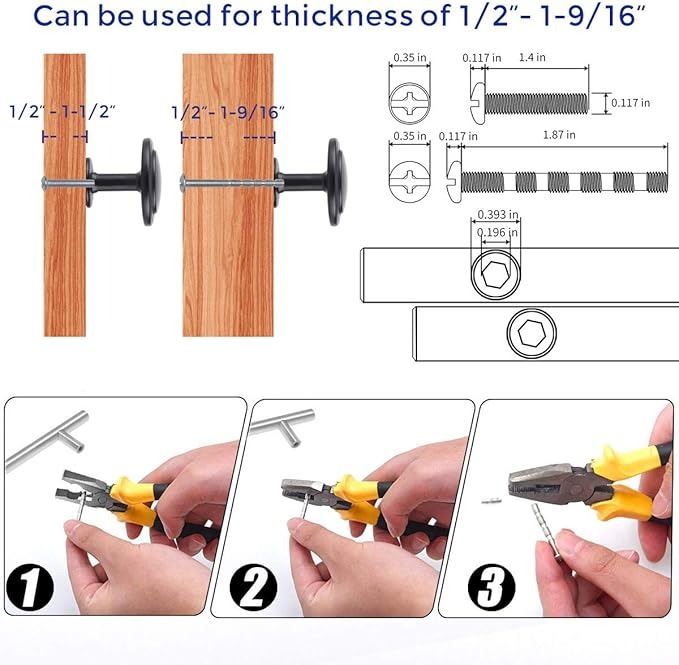 Can be used for thickness of 1/2"- 1-9/16"

1/2" - 1-1/2"

1/2"- 1-9/16"

0.35 in
0.117 in
1.4 in
0.117 in

0.35 in
0.117 in
1.87 in

0.393 in
0.196 in

1

2

3