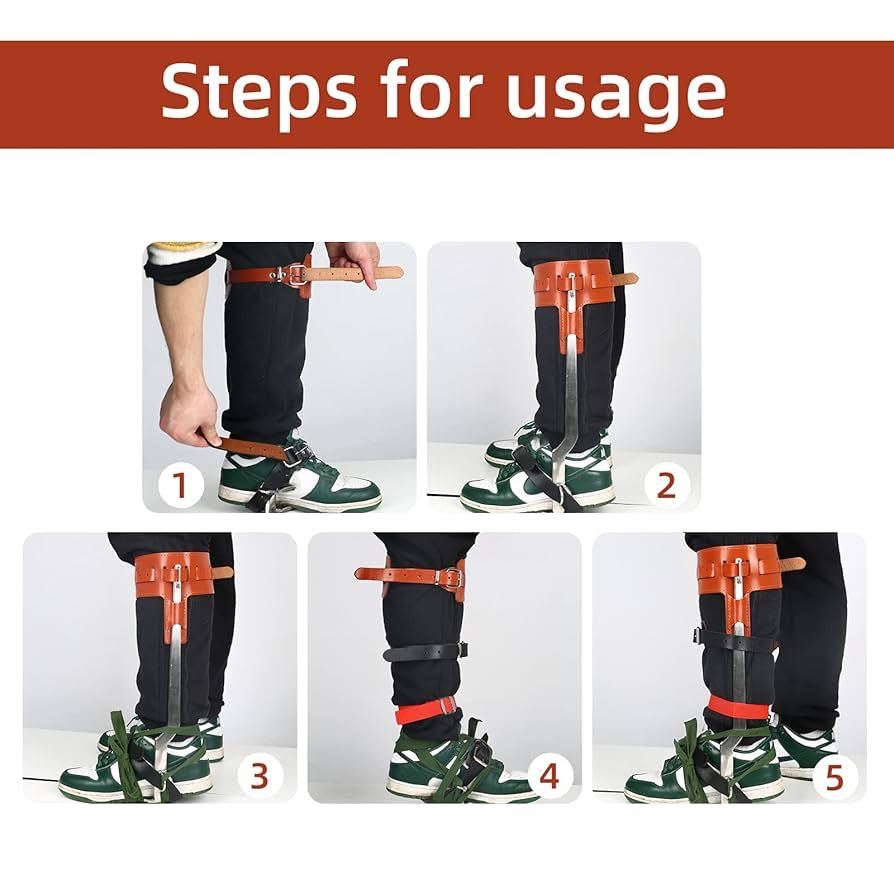 Steps for usage

1

2

3

4

5