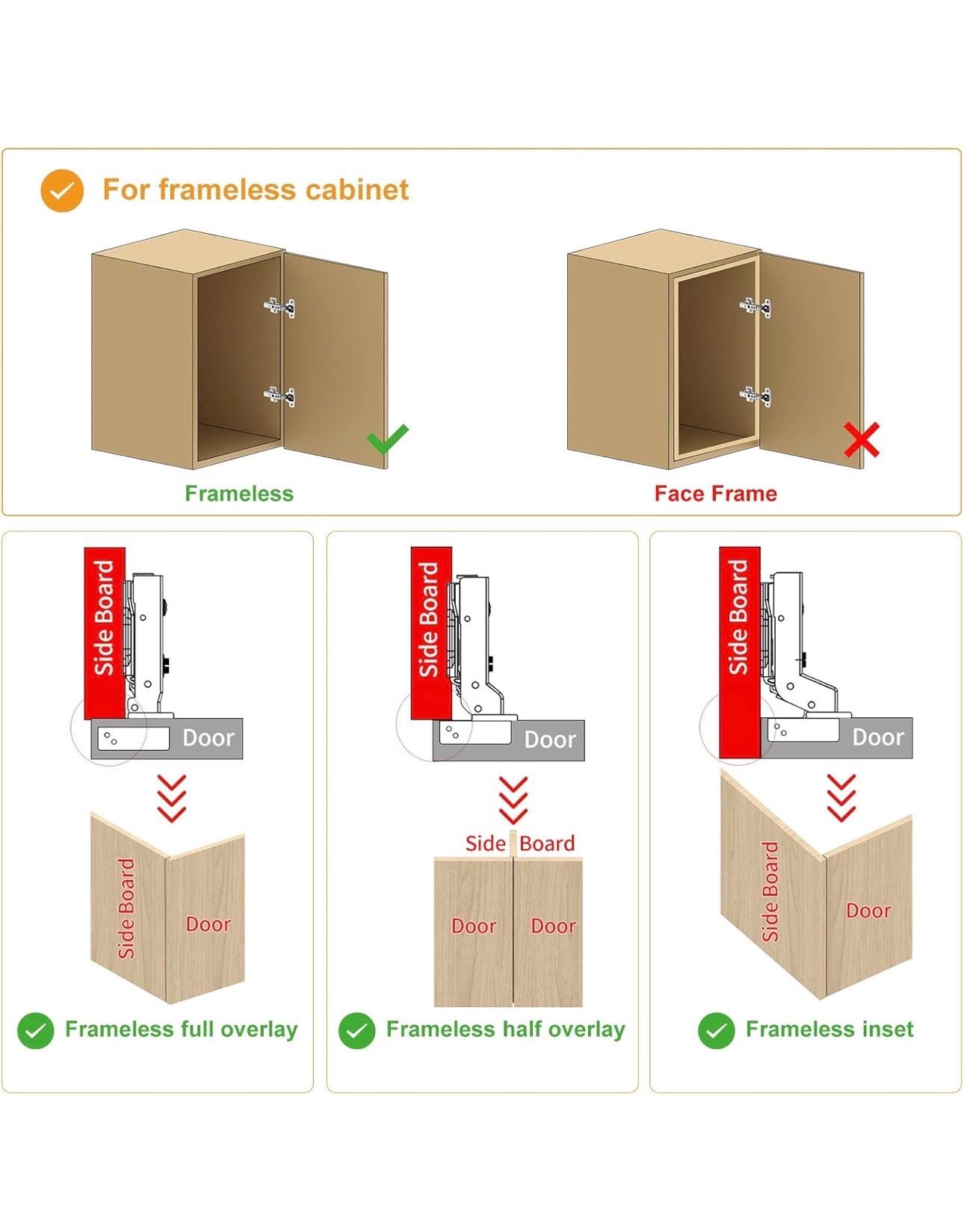 For frameless cabinet

Frameless

Face Frame

Side Board
Door
Side Board
Door
Frameless full overlay

Side Board
Door
Side Board
Door
Door
Frameless half overlay

Side Board
Door
Side Board
Door
Frameless inset