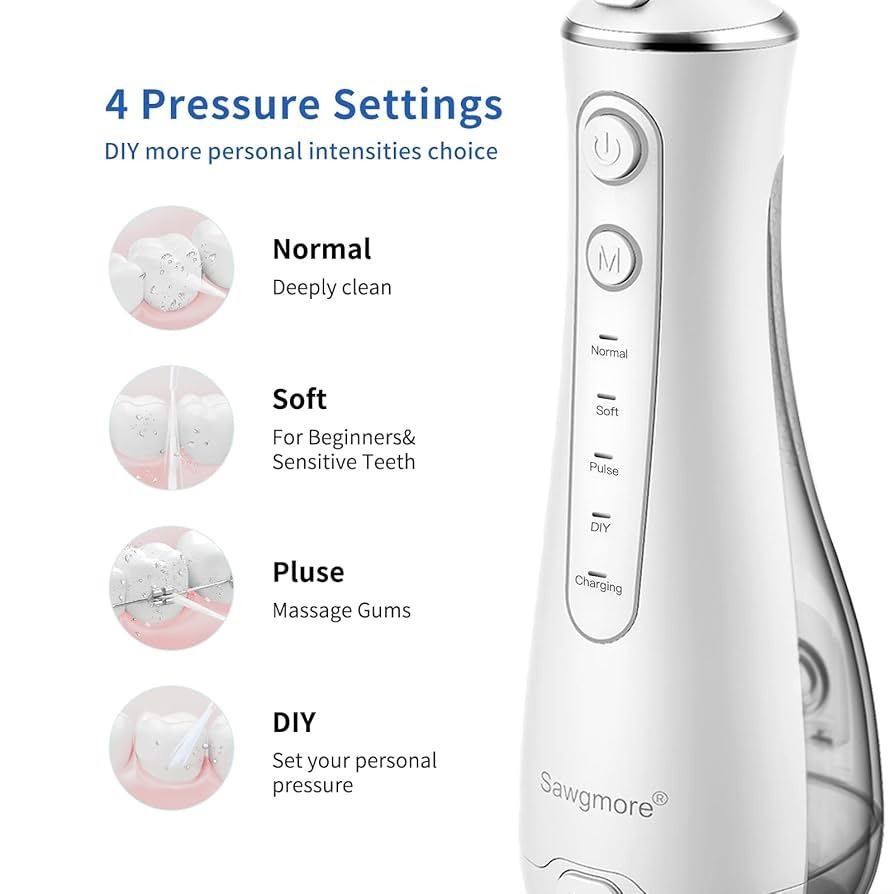 4 Pressure Settings
DIY more personal intensities choice

Normal
Deeply clean

Soft
For Beginners& Sensitive Teeth

Pluse
Massage Gums

DIY
Set your personal pressure

M
Normal
Soft
Pulse
DIY
Charging
Sawgmore®