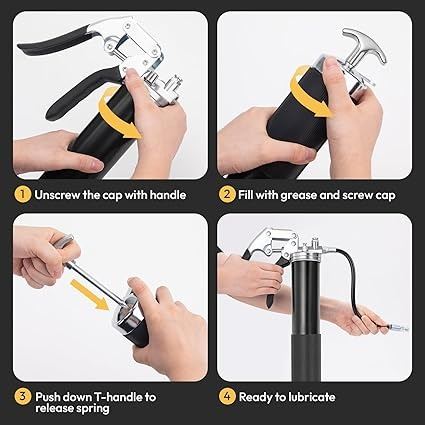 1 Unscrew the cap with handle

2 Fill with grease and screw cap

3 Push down T-handle to release spring

4 Ready to lubricate