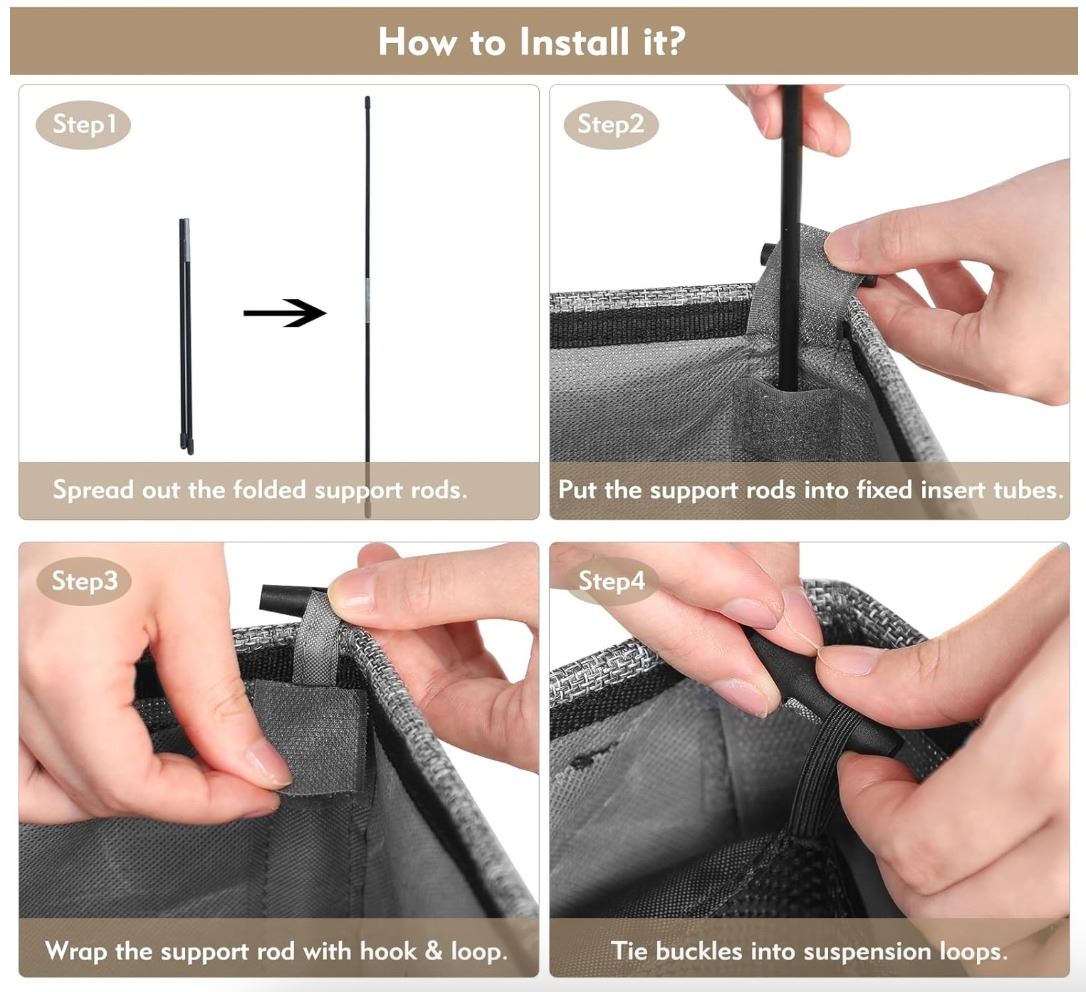 How to Install it?

Step1

Spread out the folded support rods.

Step2

Put the support rods into fixed insert tubes.

Step3

Wrap the support rod with hook & loop.

Step4

Tie buckles into suspension loops.