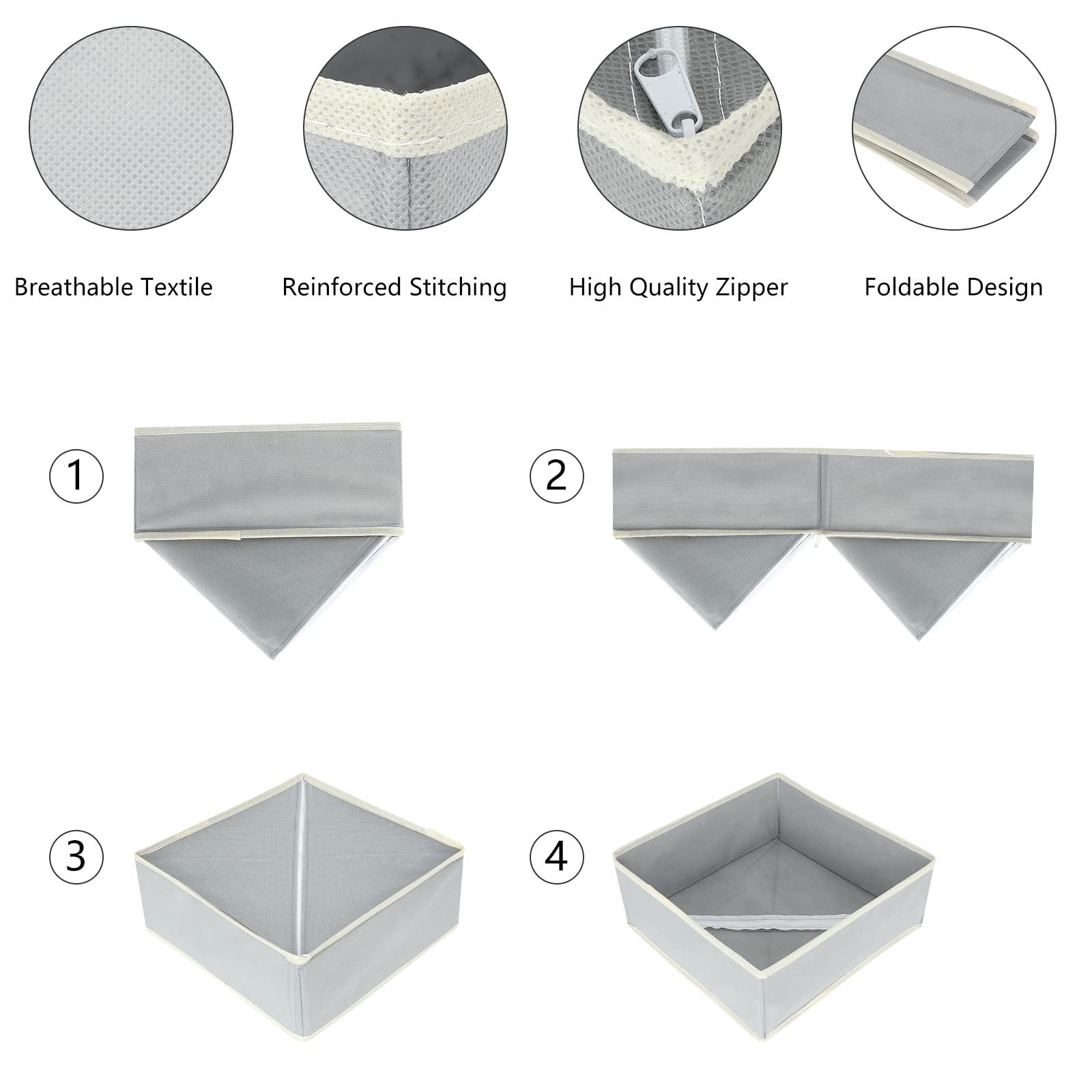 Breathable Textile

Reinforced Stitching

High Quality Zipper

Foldable Design

①

②

③

④