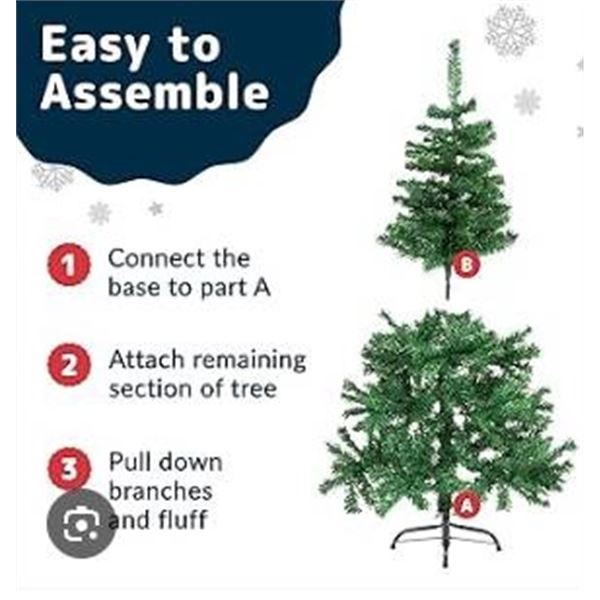 Easy to Assemble

1 Connect the base to part A

2 Attach remaining section of tree

3 Pull down branches and fluff

B

A