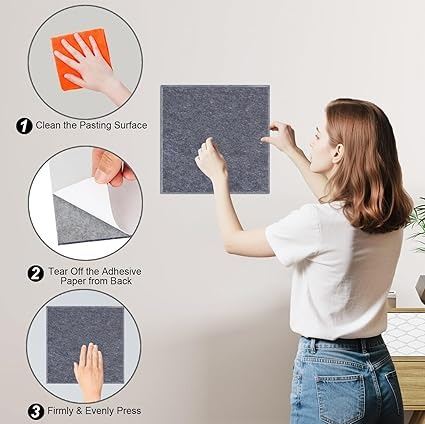 1 Clean the Pasting Surface

2 Tear Off the Adhesive Paper from Back

3 Firmly & Evenly Press