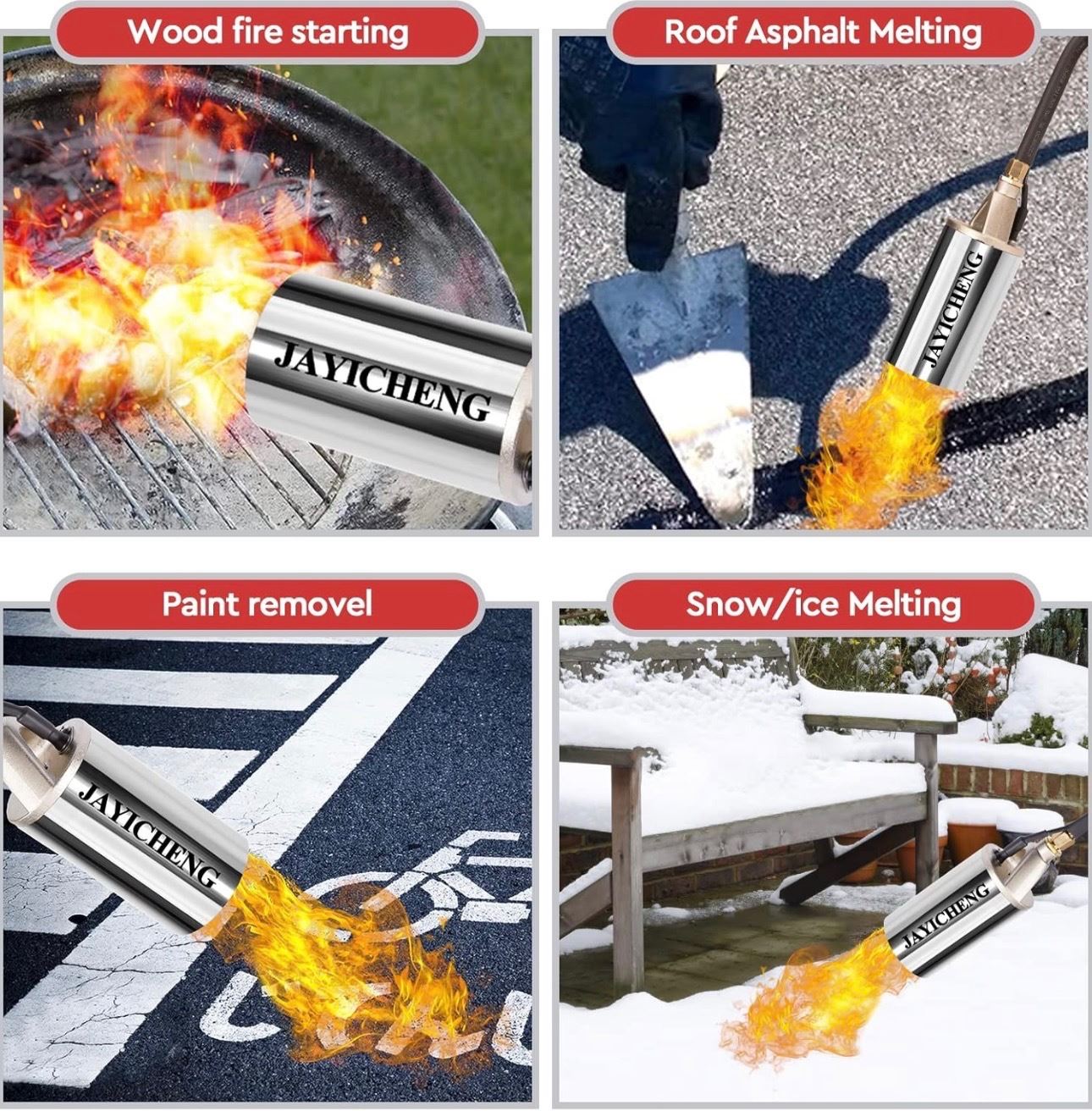 Wood fire starting

JAYICHENG

Roof Asphalt Melting

JAYICHENG

Paint removel

JAYICHENG

Snow/ice Melting

JAYICHENG