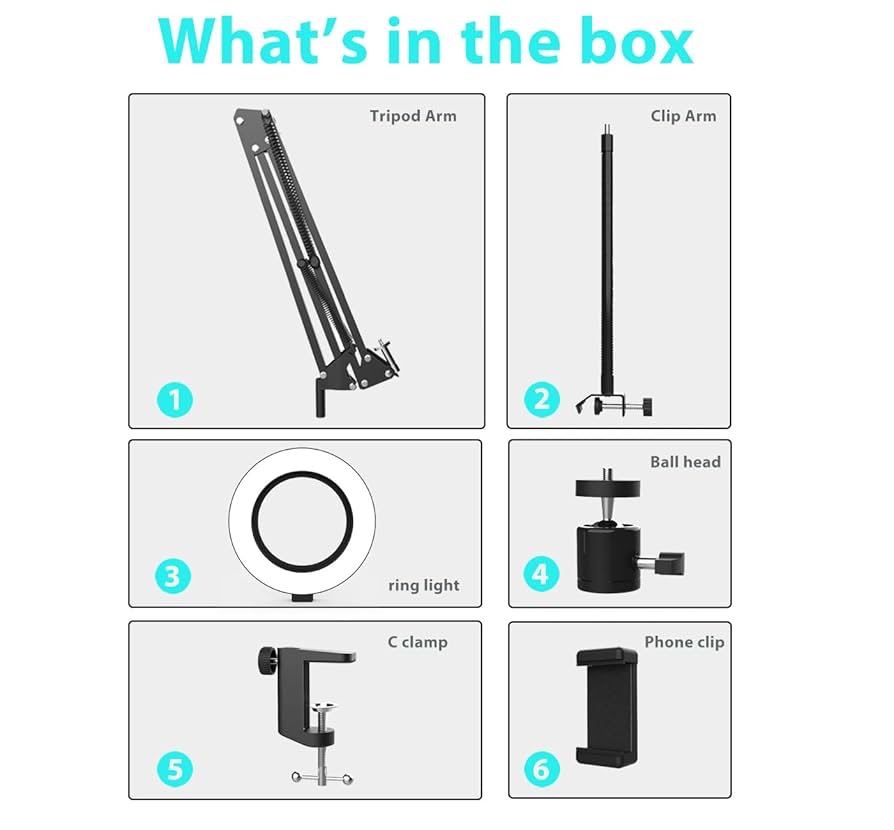 What's in the box

Tripod Arm
1

Clip Arm
2

3
ring light

Ball head
4

C clamp
5

Phone clip
6