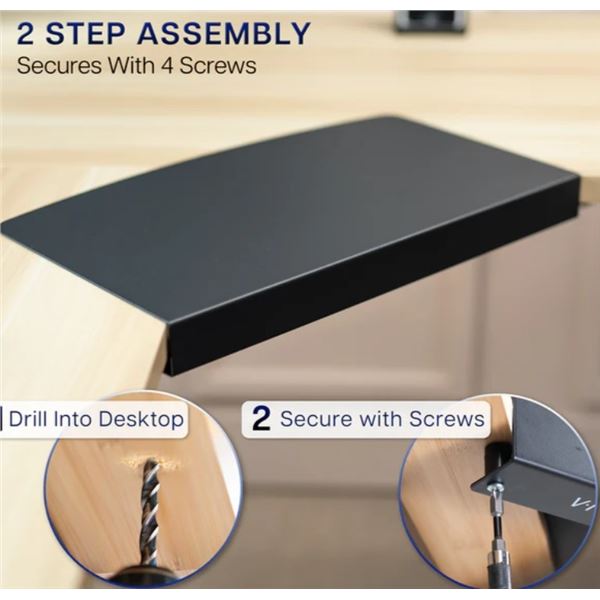 2 STEP ASSEMBLY
Secures With 4 Screws

Drill Into Desktop

2 Secure with Screws