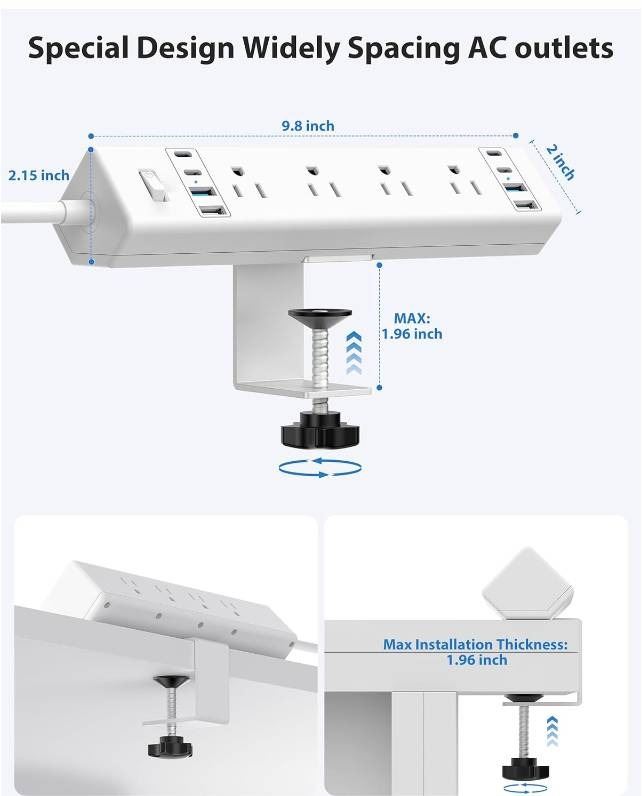 Special Design Widely Spacing AC outlets

9.8 inch

2.15 inch

2 inch

MAX:
1.96 inch

Max Installation Thickness:
1.96 inch