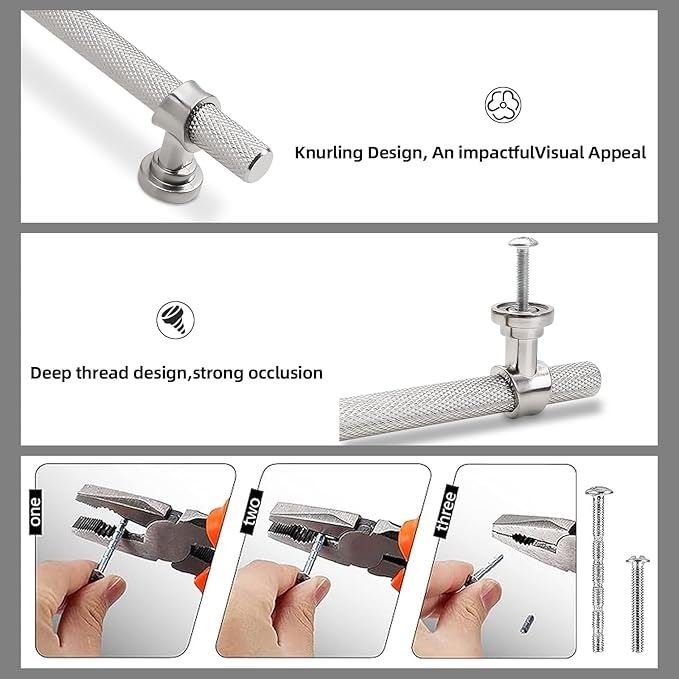 Knurling Design, An impactfulVisual Appeal

Deep thread design,strong occlusion

one

two

three