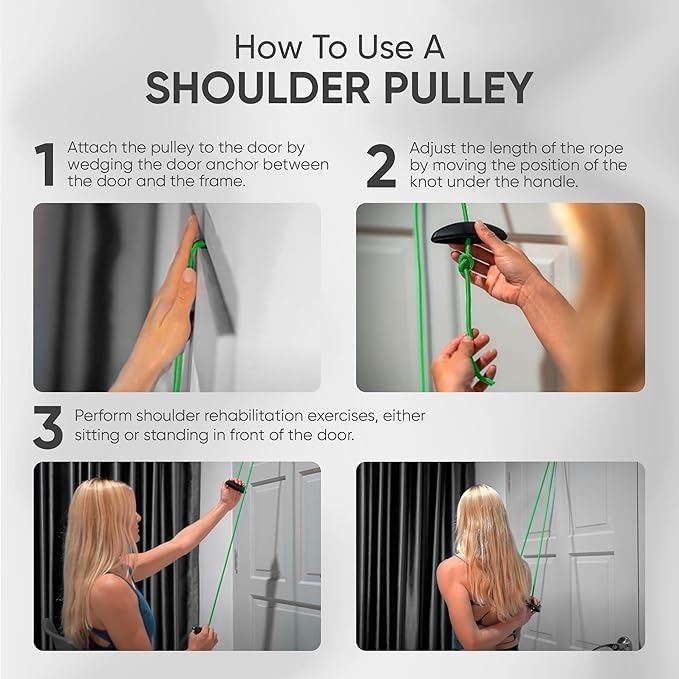 How To Use A
SHOULDER PULLEY

1 Attach the pulley to the door by wedging the door anchor between the door and the frame.

2 Adjust the length of the rope by moving the position of the knot under the handle.

3 Perform shoulder rehabilitation exercises, either sitting or standing in front of the door.