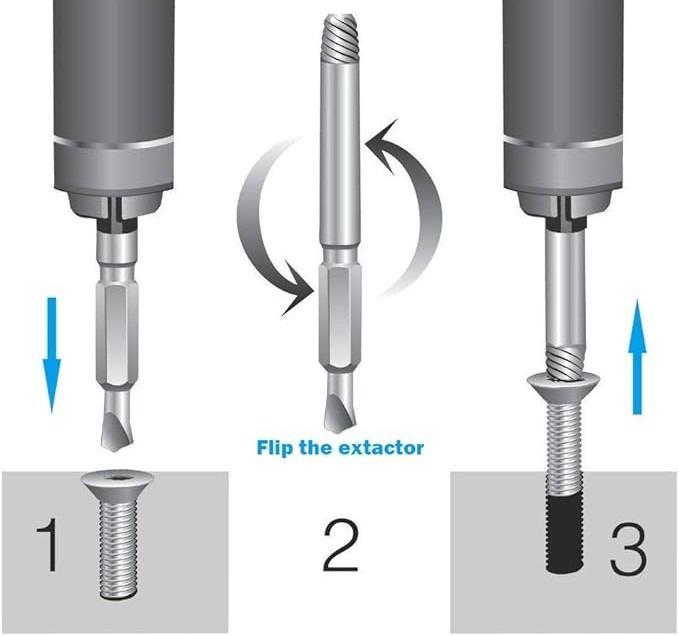 Flip the extactor

1

2

3