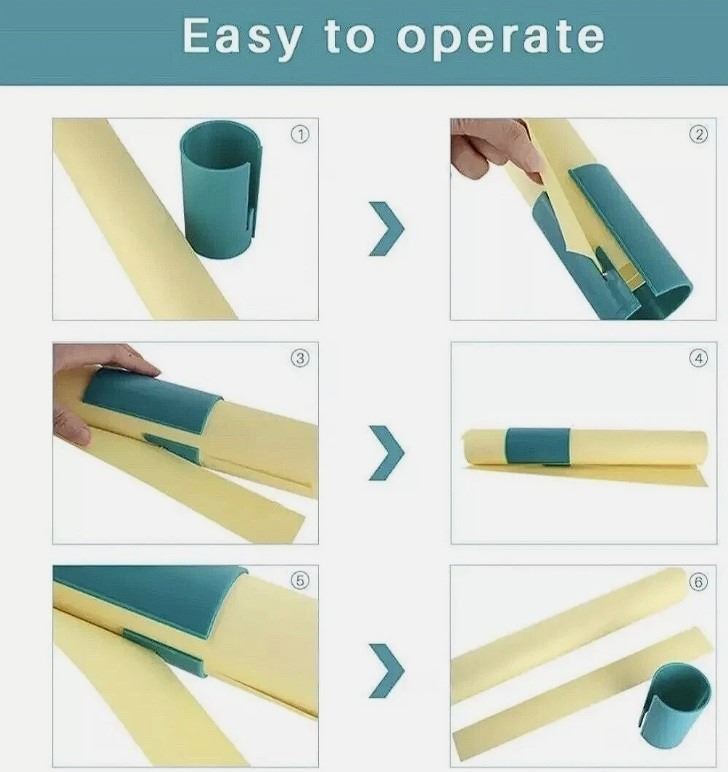 Easy to operate

①

②

③

④

⑤

⑥