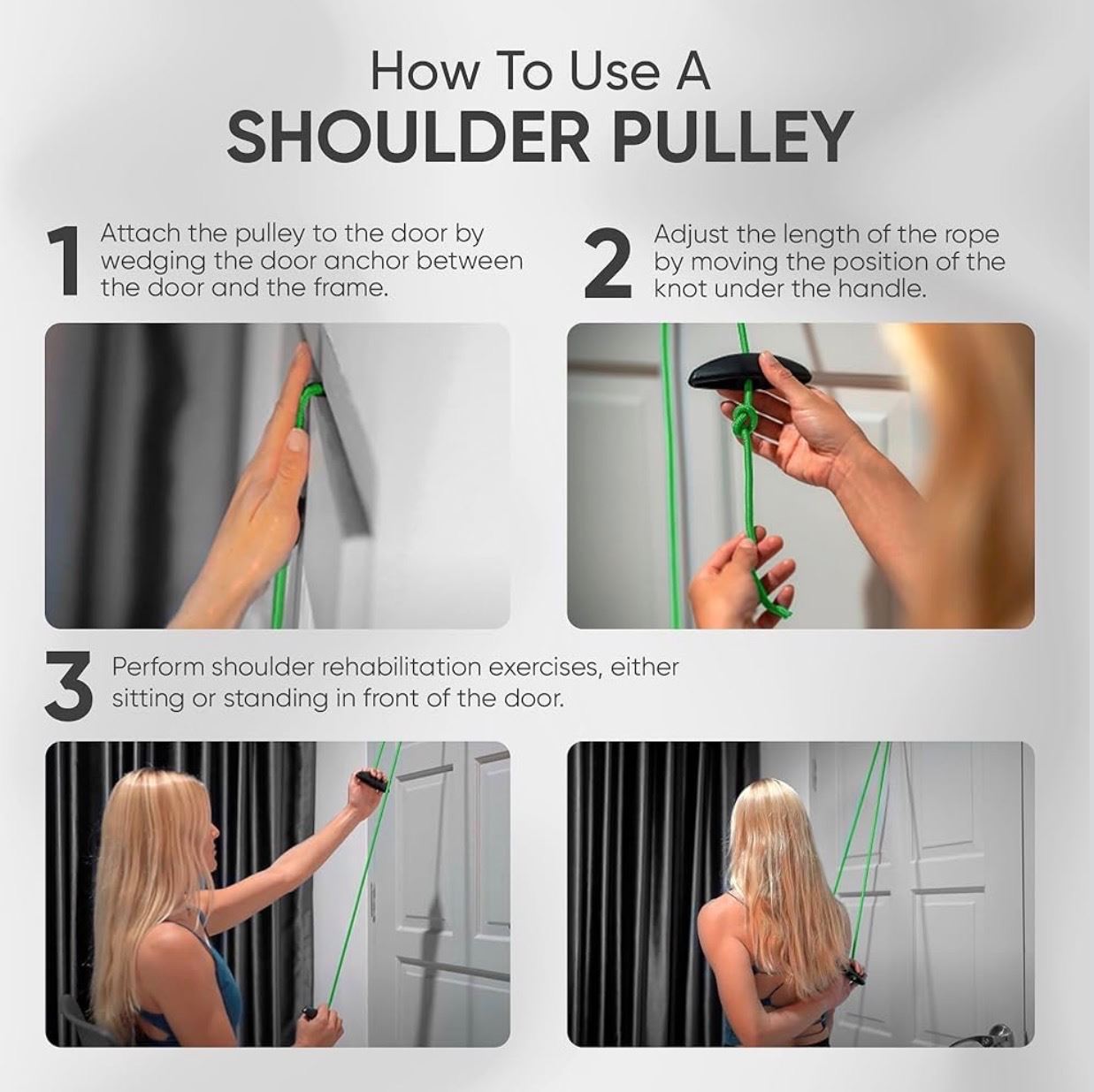 How To Use A
SHOULDER PULLEY

1 Attach the pulley to the door by wedging the door anchor between the door and the frame.

2 Adjust the length of the rope by moving the position of the knot under the handle.

3 Perform shoulder rehabilitation exercises, either sitting or standing in front of the door.