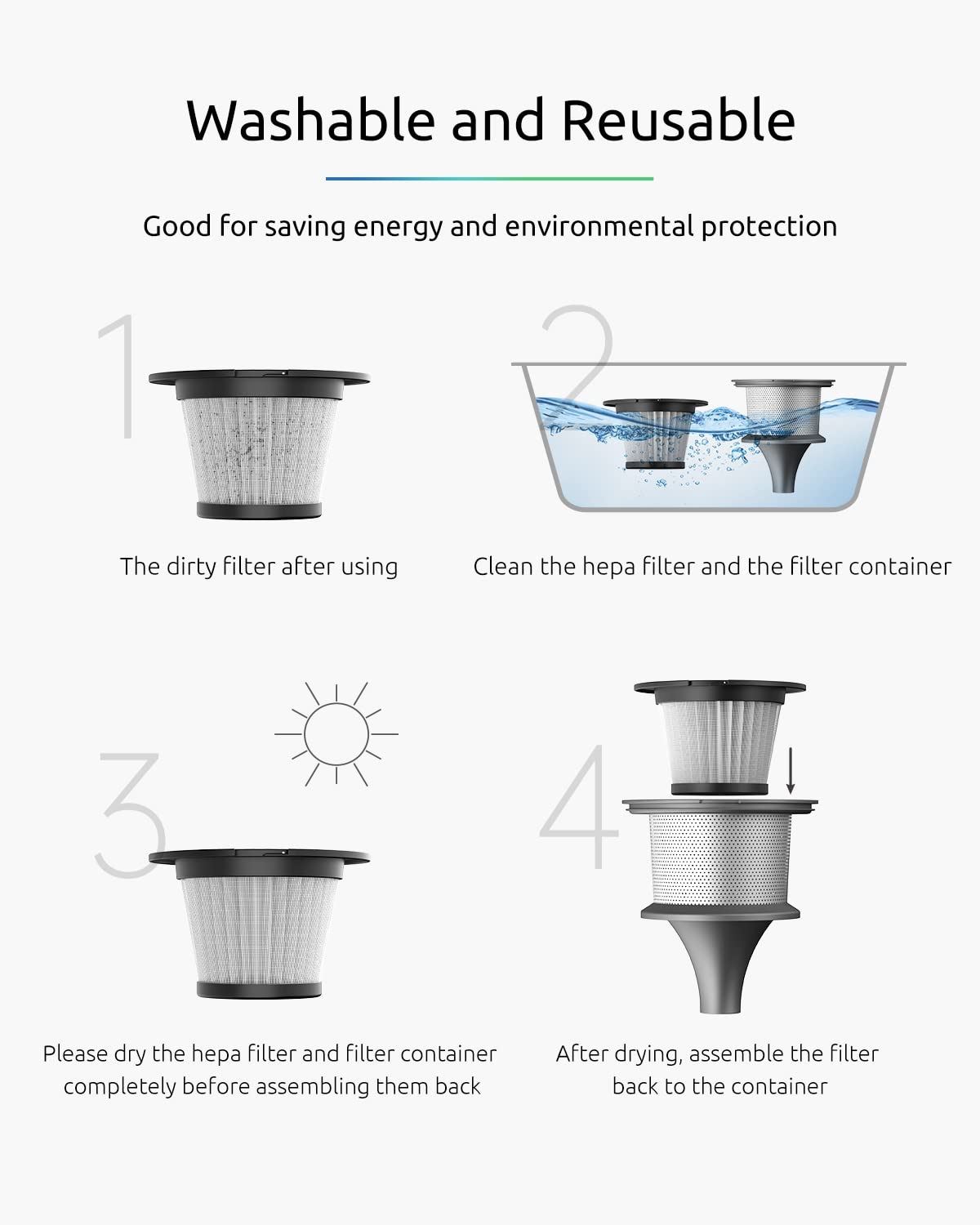 Washable and Reusable

Good for saving energy and environmental protection

1

The dirty filter after using

2

Clean the hepa filter and the filter container

3

Please dry the hepa filter and filter container completely before assembling them back

4

After drying, assemble the filter back to the container