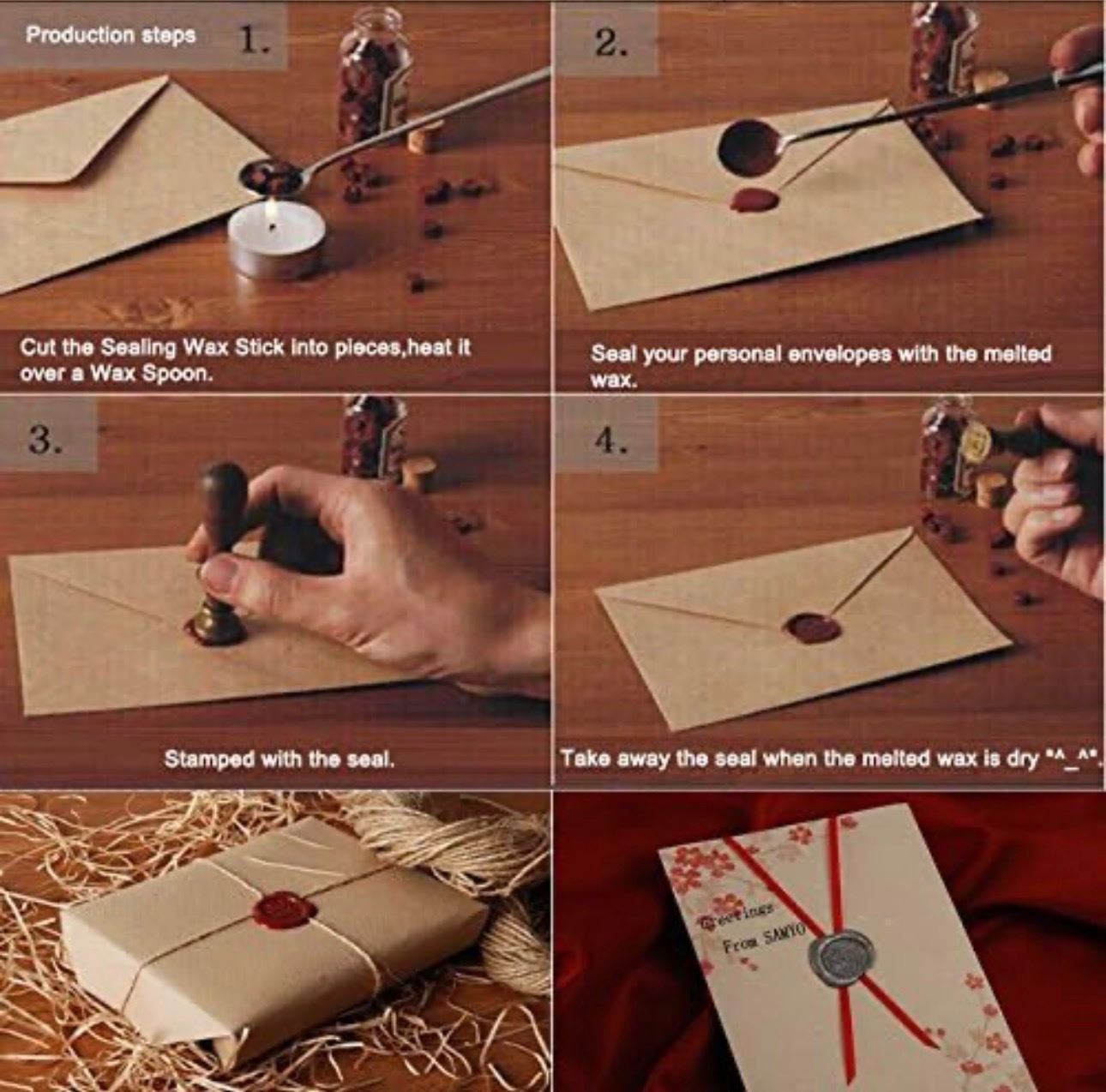 Production steps 1.

Cut the Sealing Wax Stick into pieces,heat it over a Wax Spoon.

2.

Seal your personal envelopes with the melted wax.

3.

Stamped with the seal.

4.

Take away the seal when the melted wax is dry *^_^*.

Greetings
From SANYO