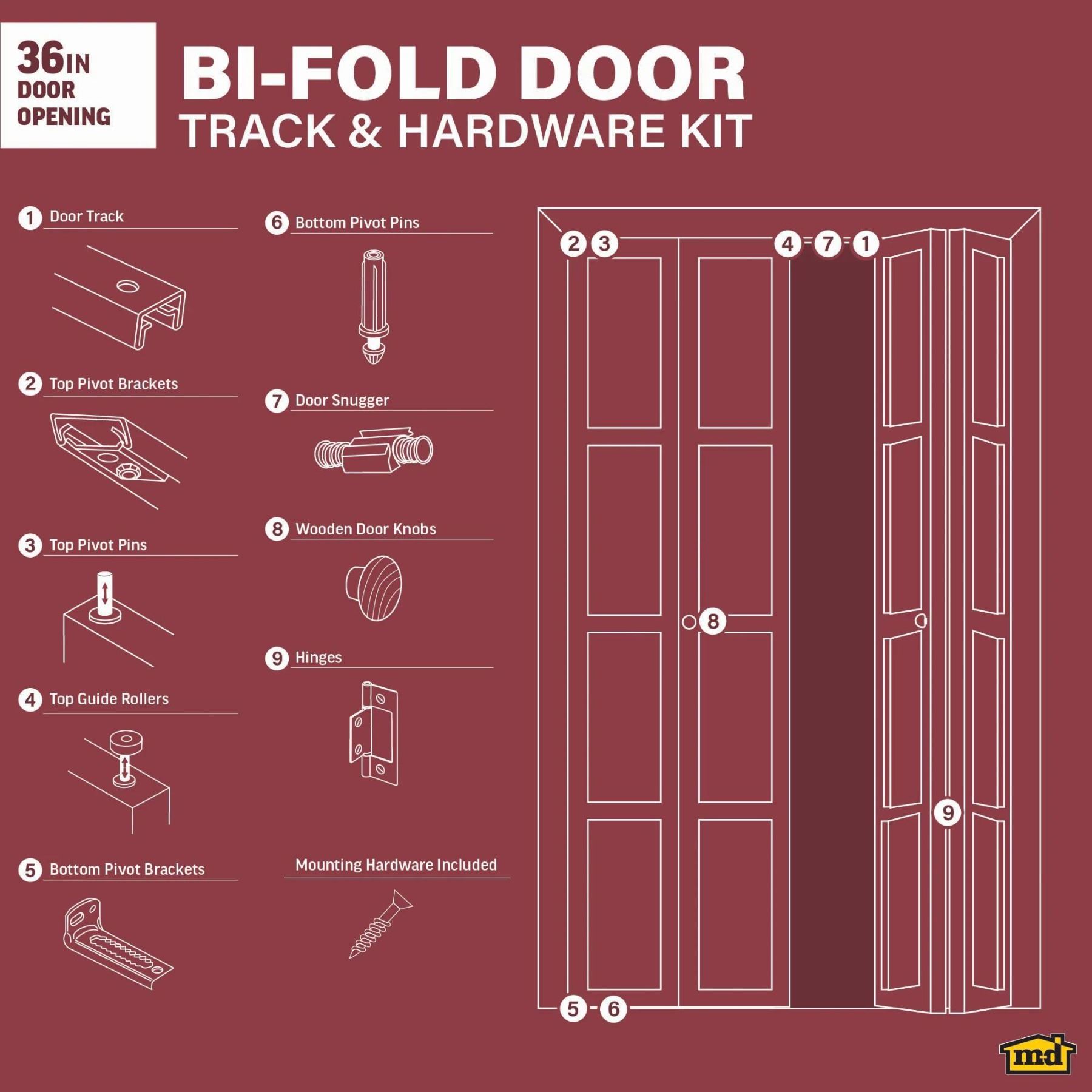 36IN DOOR OPENING

BI-FOLD DOOR
TRACK & HARDWARE KIT

1 Door Track

2 Top Pivot Brackets

3 Top Pivot Pins

4 Top Guide Rollers

5 Bottom Pivot Brackets

6 Bottom Pivot Pins

7 Door Snugger

8 Wooden Door Knobs

9 Hinges

Mounting Hardware Included

2 3 4 7 1

8

9

5 6

m-d