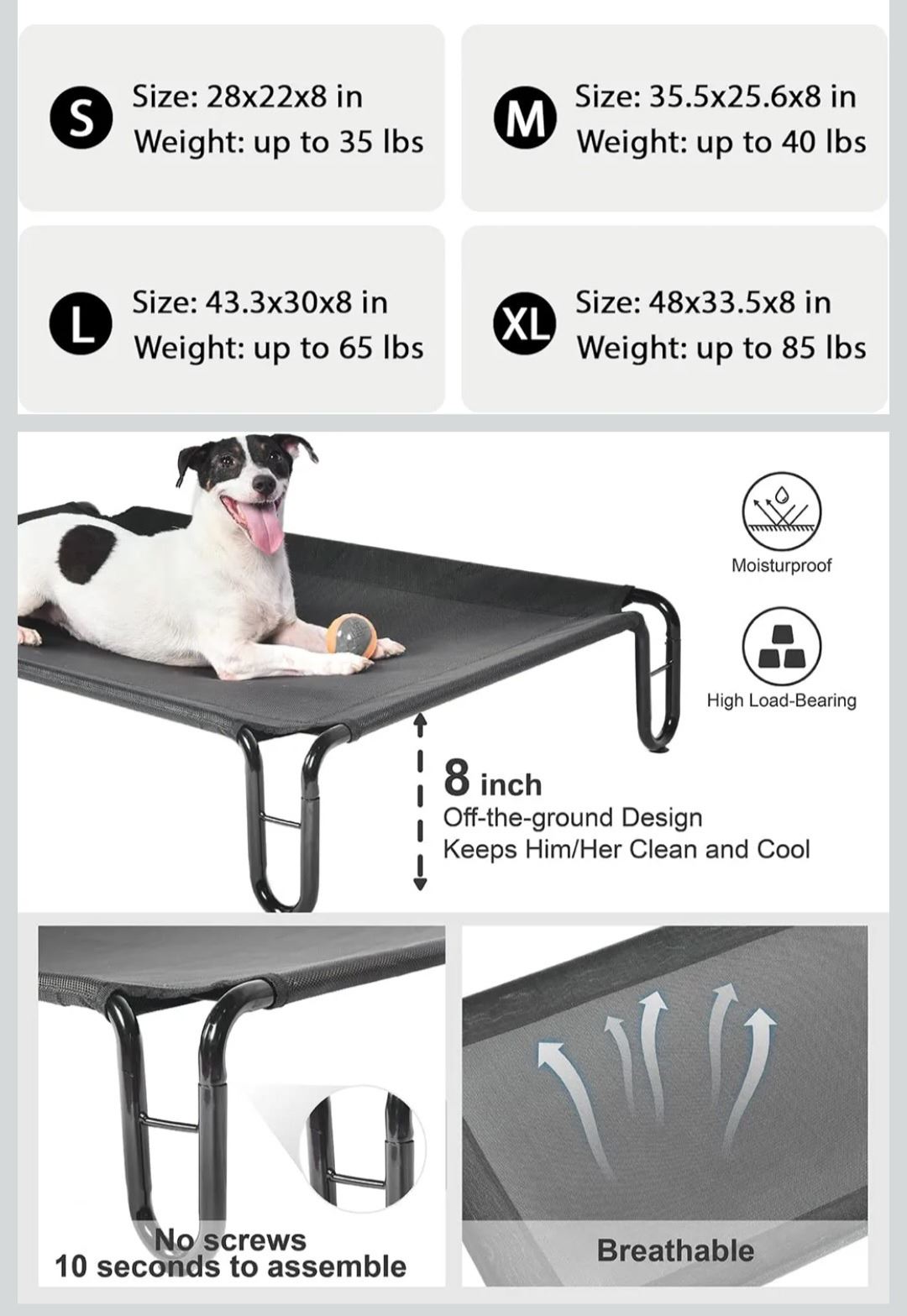 S
Size: 28x22x8 in
Weight: up to 35 lbs

M
Size: 35.5x25.6x8 in
Weight: up to 40 lbs

L
Size: 43.3x30x8 in
Weight: up to 65 lbs

XL
Size: 48x33.5x8 in
Weight: up to 85 lbs

Moisturproof

High Load-Bearing

8 inch
Off-the-ground Design
Keeps Him/Her Clean and Cool

No screws
10 seconds to assemble

Breathable