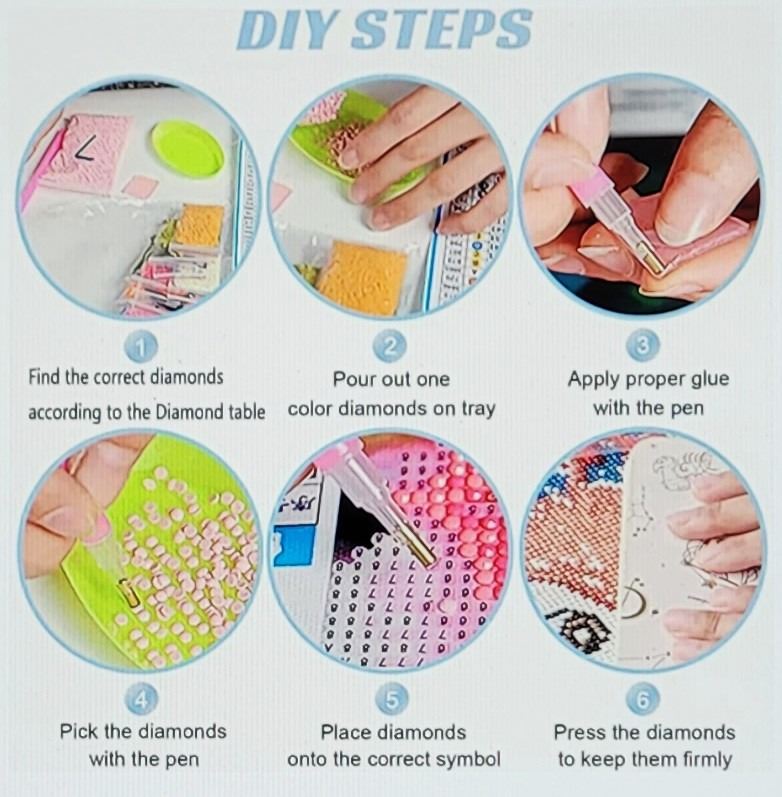 DIY STEPS

1
Find the correct diamonds according to the Diamond table

2
Pour out one color diamonds on tray

3
Apply proper glue with the pen

4
Pick the diamonds with the pen

5
Place diamonds onto the correct symbol

6
Press the diamonds to keep them firmly