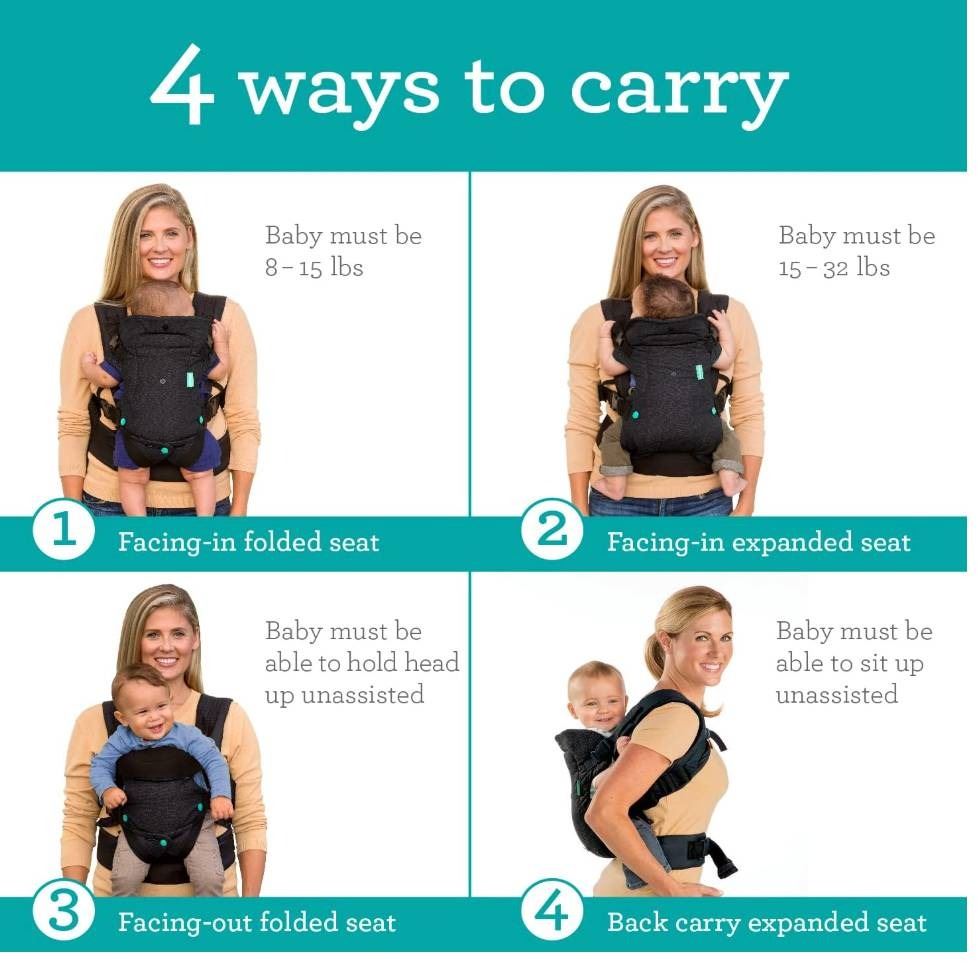 4 ways to carry

Baby must be 8 – 15 lbs

1 Facing-in folded seat

Baby must be 15 – 32 lbs

2 Facing-in expanded seat

Baby must be able to hold head up unassisted

3 Facing-out folded seat

Baby must be able to sit up unassisted

4 Back carry expanded seat