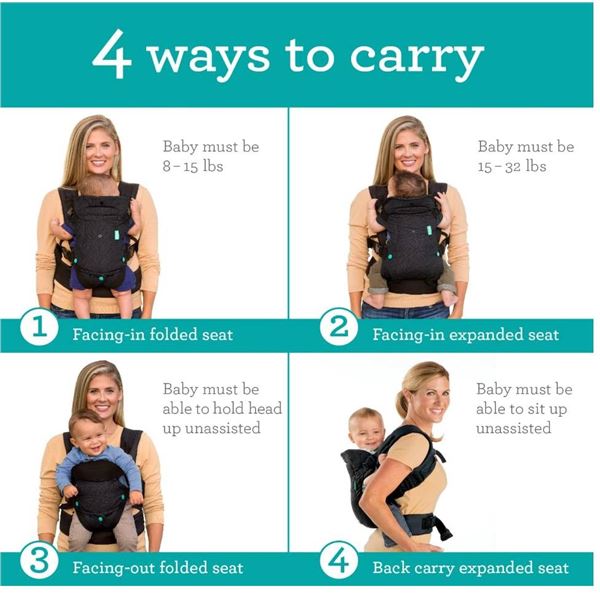 4 ways to carry

Baby must be 8 – 15 lbs

1 Facing-in folded seat

Baby must be 15 – 32 lbs

2 Facing-in expanded seat

Baby must be able to hold head up unassisted

3 Facing-out folded seat

Baby must be able to sit up unassisted

4 Back carry expanded seat