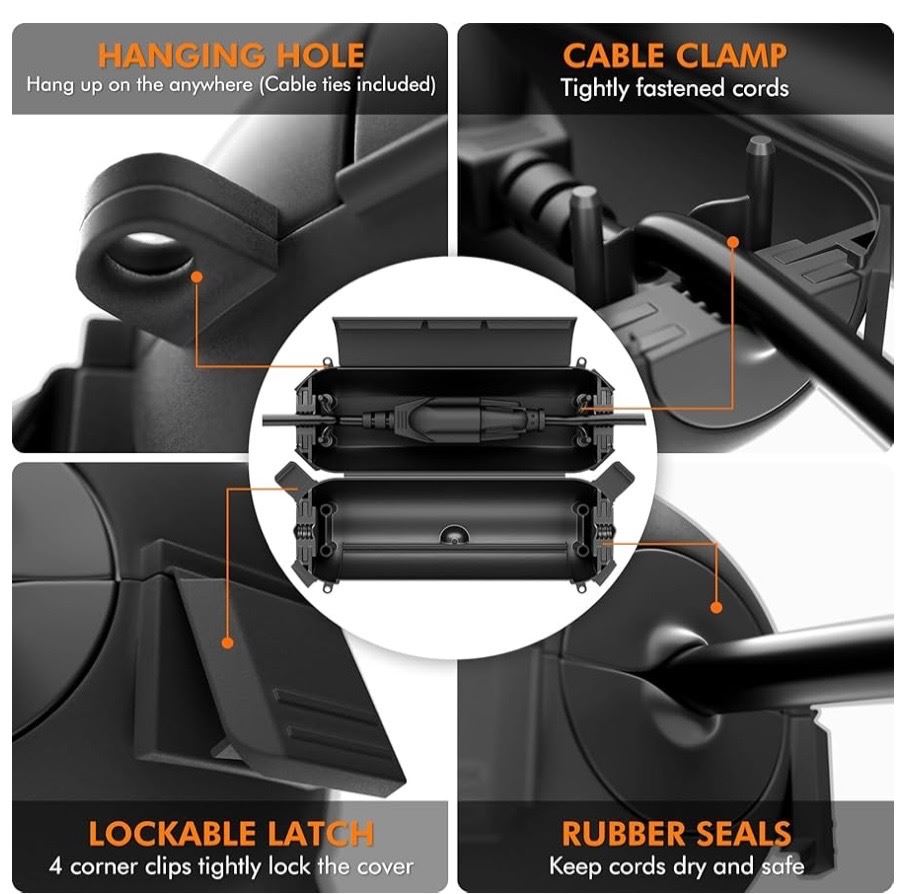 HANGING HOLE
Hang up on the anywhere (Cable ties included)

CABLE CLAMP
Tightly fastened cords

LOCKABLE LATCH
4 corner clips tightly lock the cover

RUBBER SEALS
Keep cords dry and safe