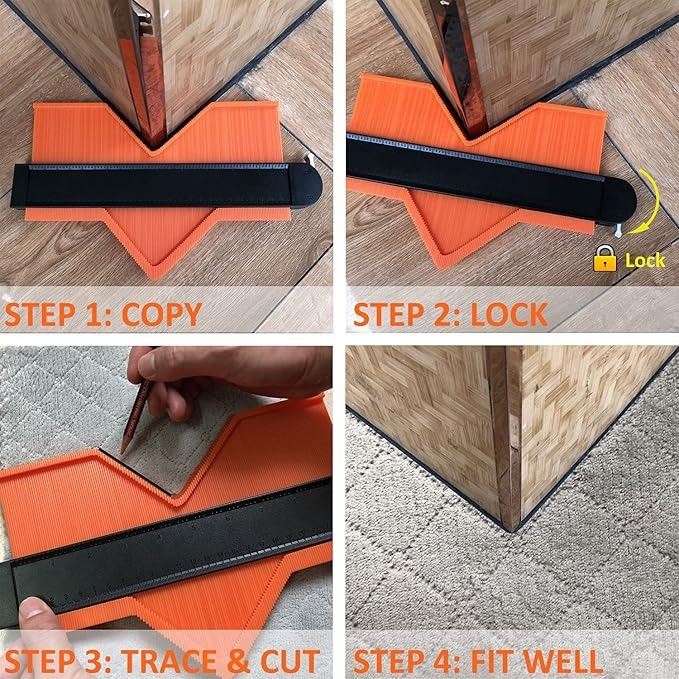 STEP 1: COPY

Lock

STEP 2: LOCK

STEP 3: TRACE & CUT

STEP 4: FIT WELL