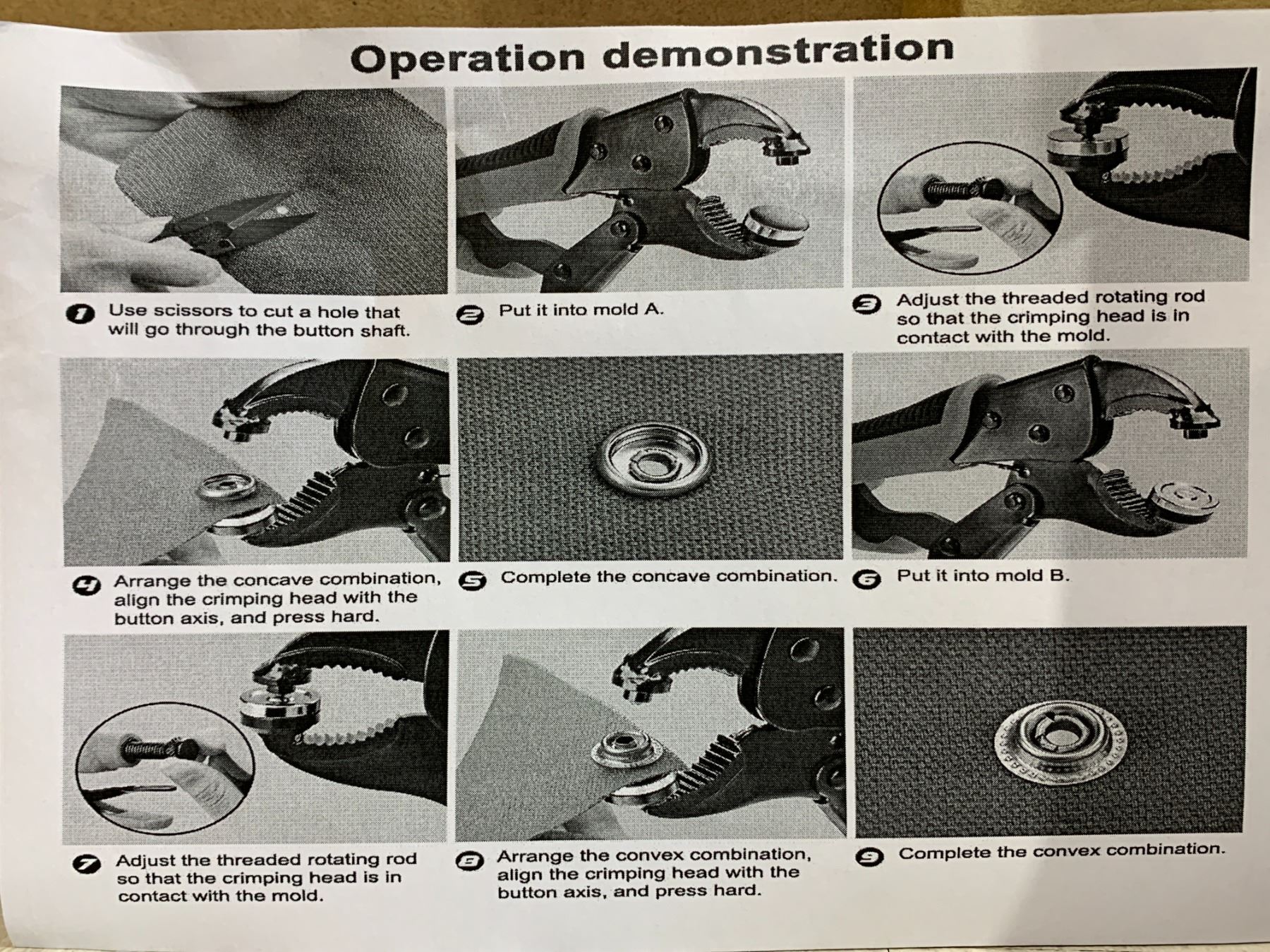 Operation demonstration

1 Use scissors to cut a hole that will go through the button shaft.

2 Put it into mold A.

3 Adjust the threaded rotating rod so that the crimping head is in contact with the mold.

4 Arrange the concave combination, align the crimping head with the button axis, and press hard.

5 Complete the concave combination.

6 Put it into mold B.

7 Adjust the threaded rotating rod so that the crimping head is in contact with the mold.

8 Arrange the convex combination, align the crimping head with the button axis, and press hard.

9 Complete the convex combination.