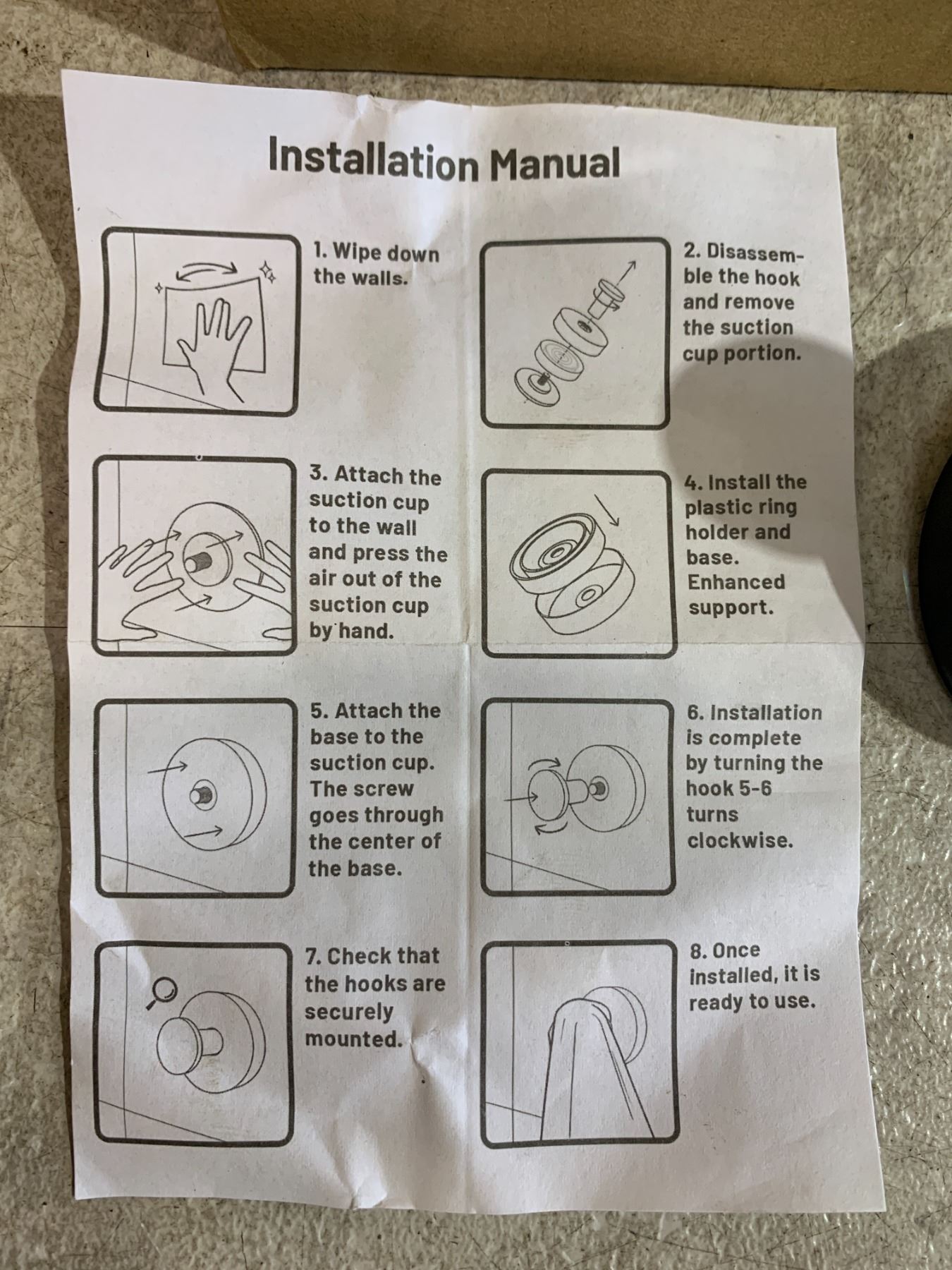 Installation Manual

1. Wipe down the walls.

2. Disassemble the hook and remove the suction cup portion.

3. Attach the suction cup to the wall and press the air out of the suction cup by hand.

4. Install the plastic ring holder and base. Enhanced support.

5. Attach the base to the suction cup. The screw goes through the center of the base.

6. Installation is complete by turning the hook 5-6 turns clockwise.

7. Check that the hooks are securely mounted.

8. Once installed, it is ready to use.