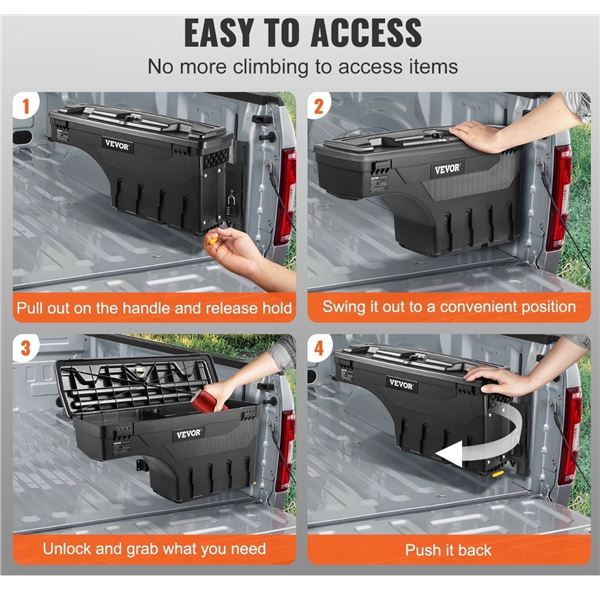 EASY TO ACCESS

No more climbing to access items

1

VEVOR

Pull out on the handle and release hold

2

VEVOR

Swing it out to a convenient position

3

VEVOR

Unlock and grab what you need

4

VEVOR

Push it back